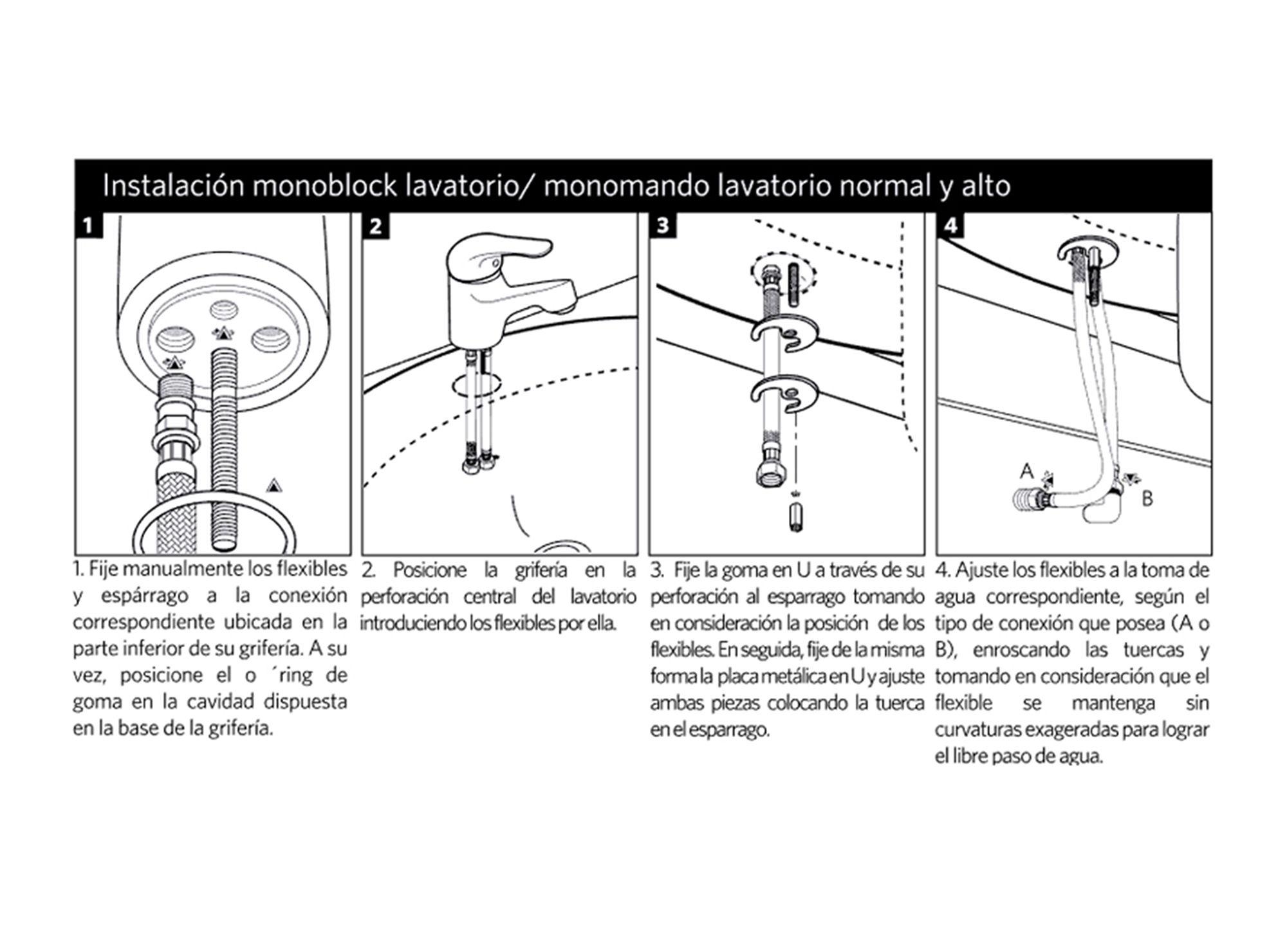 Instalación monoblock lavatorio/ monomando lavatorio normal y alto

1

2

3

4

A

B

1. Fije manualmente los flexibles y espárrago a la conexión correspondiente ubicada en la parte inferior de su grifería. A su vez, posicione el o ´ring de goma en la cavidad dispuesta en la base de la grifería.

2. Posicione la grifería en la perforación central del lavatorio introduciendo los flexibles por ella.

3. Fije la goma en U a través de su perforación al esparrago tomando en consideración la posición de los flexibles. En seguida, fije de la misma forma la placa metálica en U y ajuste ambas piezas colocando la tuerca en el esparrago.

4. Ajuste los flexibles a la toma de agua correspondiente, según el tipo de conexión que posea (A o B), enroscando las tuercas y tomando en consideración que el flexible se mantenga sin curvaturas exageradas para lograr el libre paso de agua.