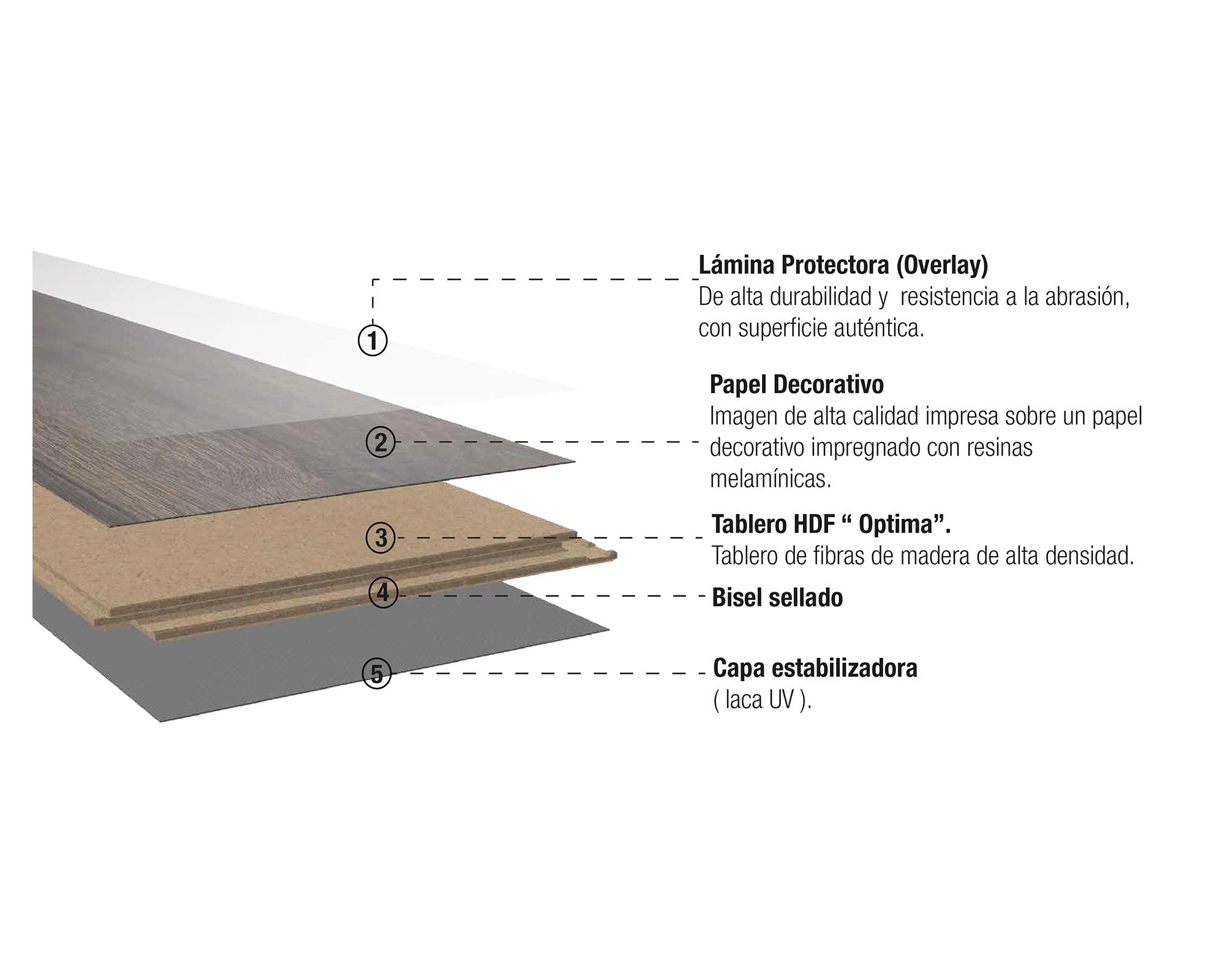 1
Lámina Protectora (Overlay)
De alta durabilidad y resistencia a la abrasión, con superficie auténtica.

2
Papel Decorativo
Imagen de alta calidad impresa sobre un papel decorativo impregnado con resinas melamínicas.

3
Tablero HDF “ Optima”.
Tablero de fibras de madera de alta densidad.

4
Bisel sellado

5
Capa estabilizadora
( laca UV ).