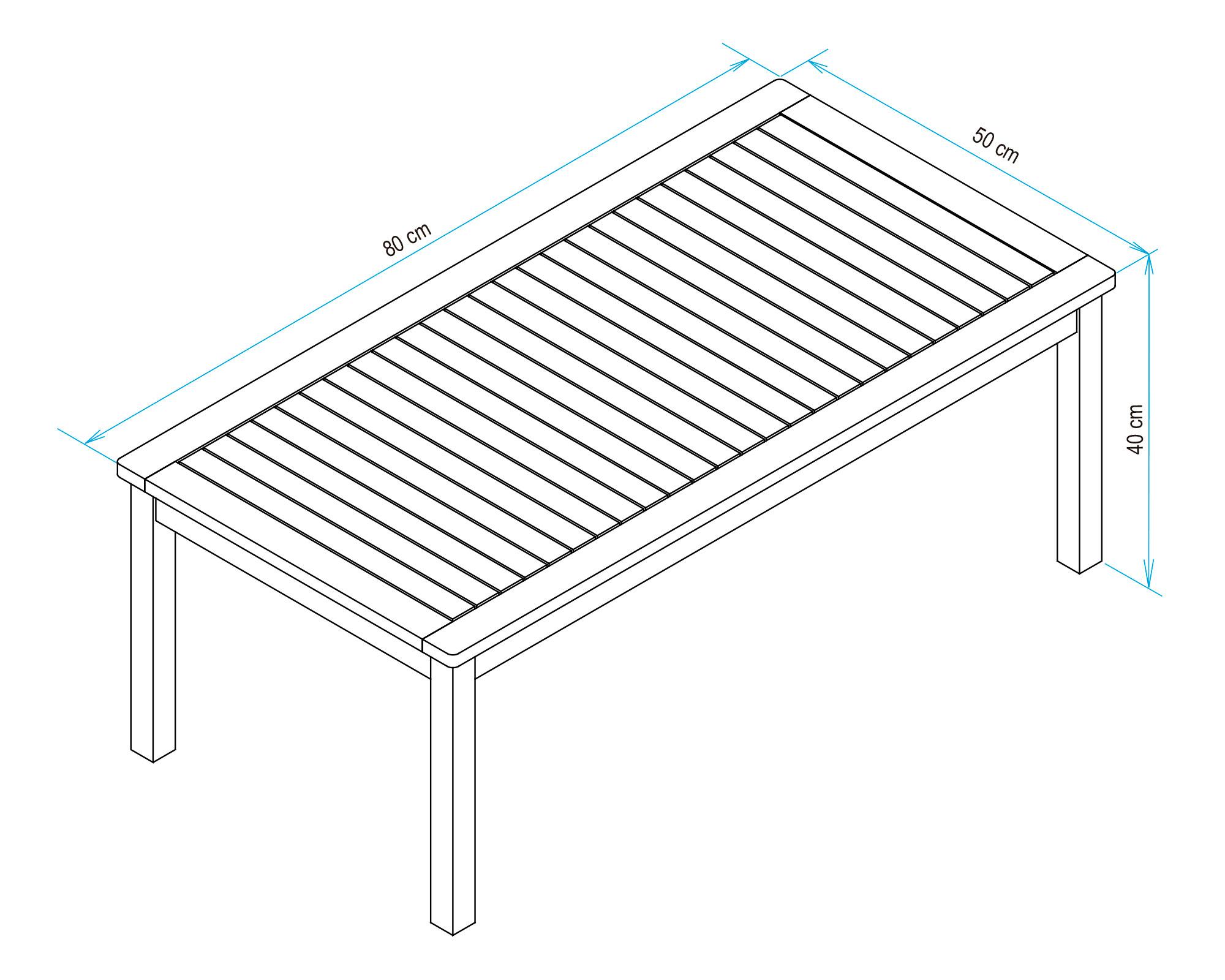 80 cm
50 cm
40 cm