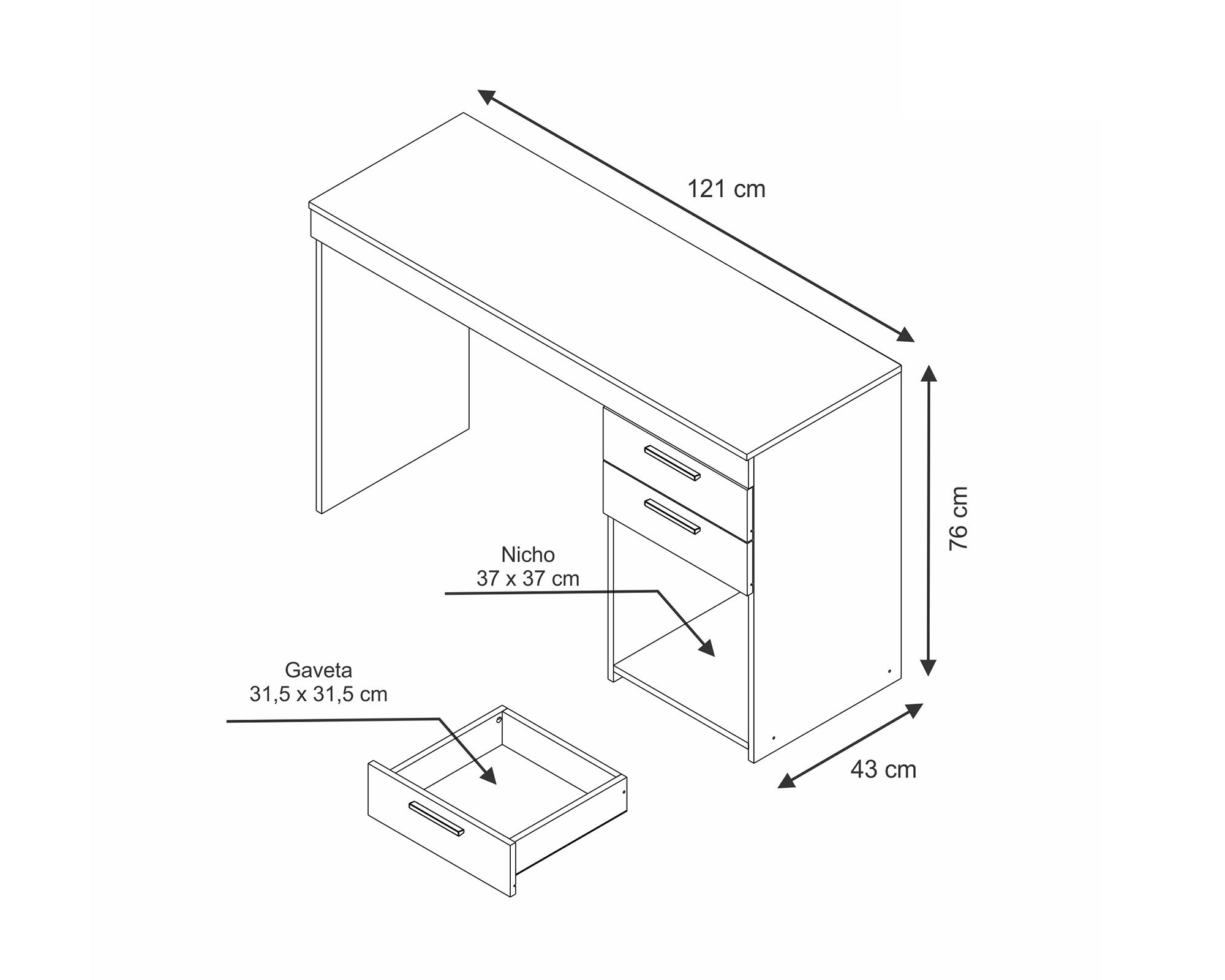 121 cm

76 cm

Nicho
37 x 37 cm

Gaveta
31,5 x 31,5 cm

43 cm