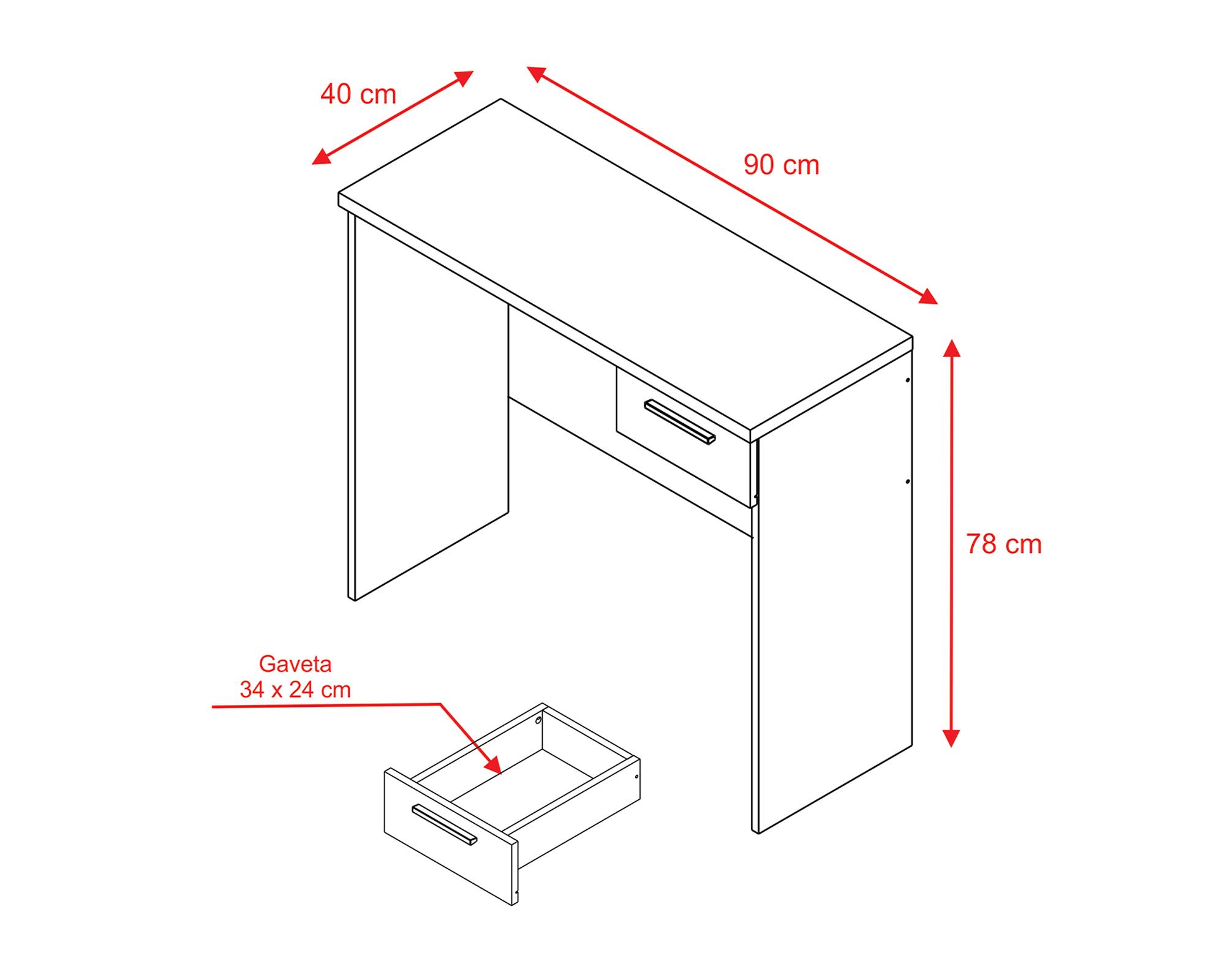 40 cm

90 cm

78 cm

Gaveta
34 x 24 cm