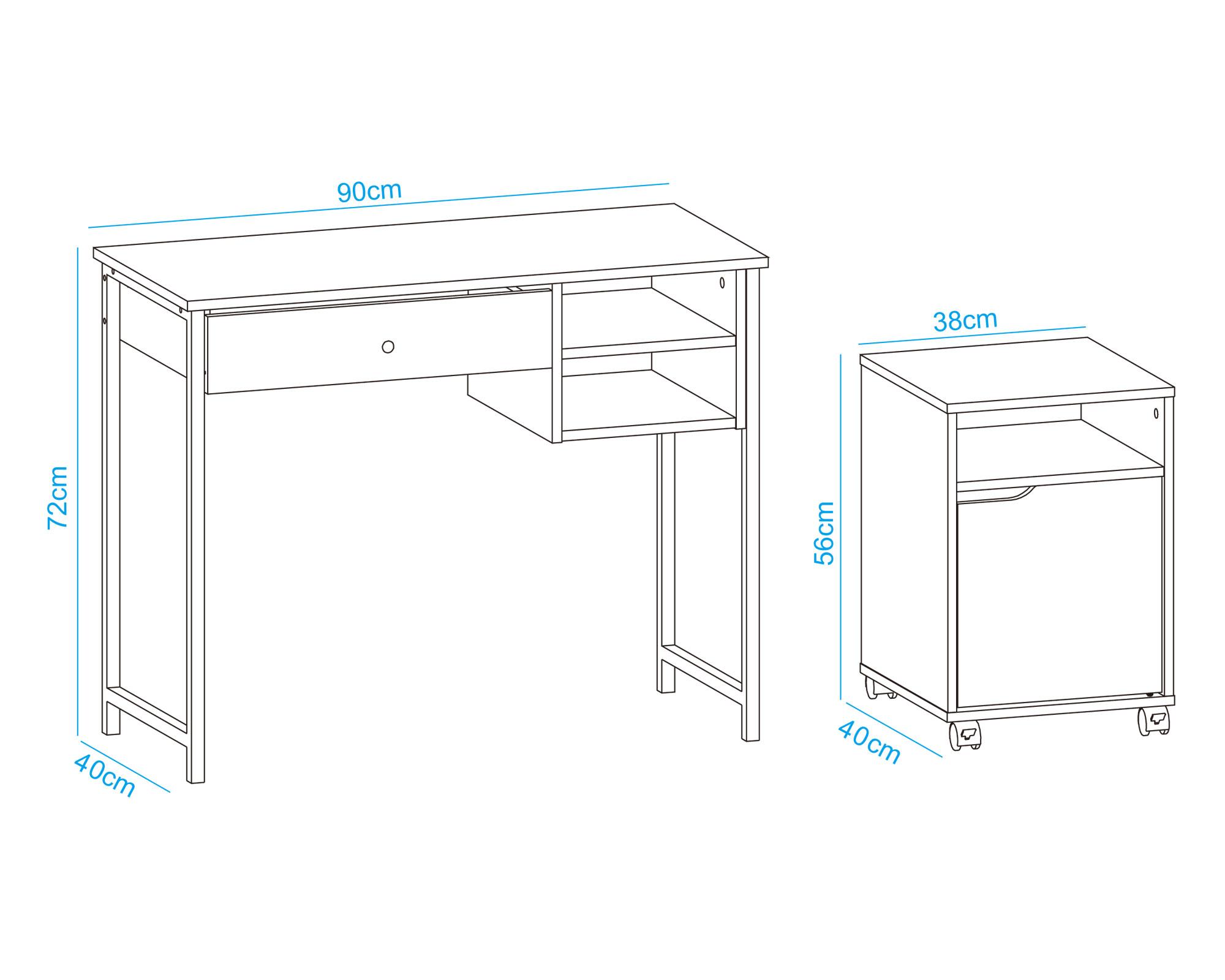 90cm

72cm

40cm

38cm

56cm

40cm