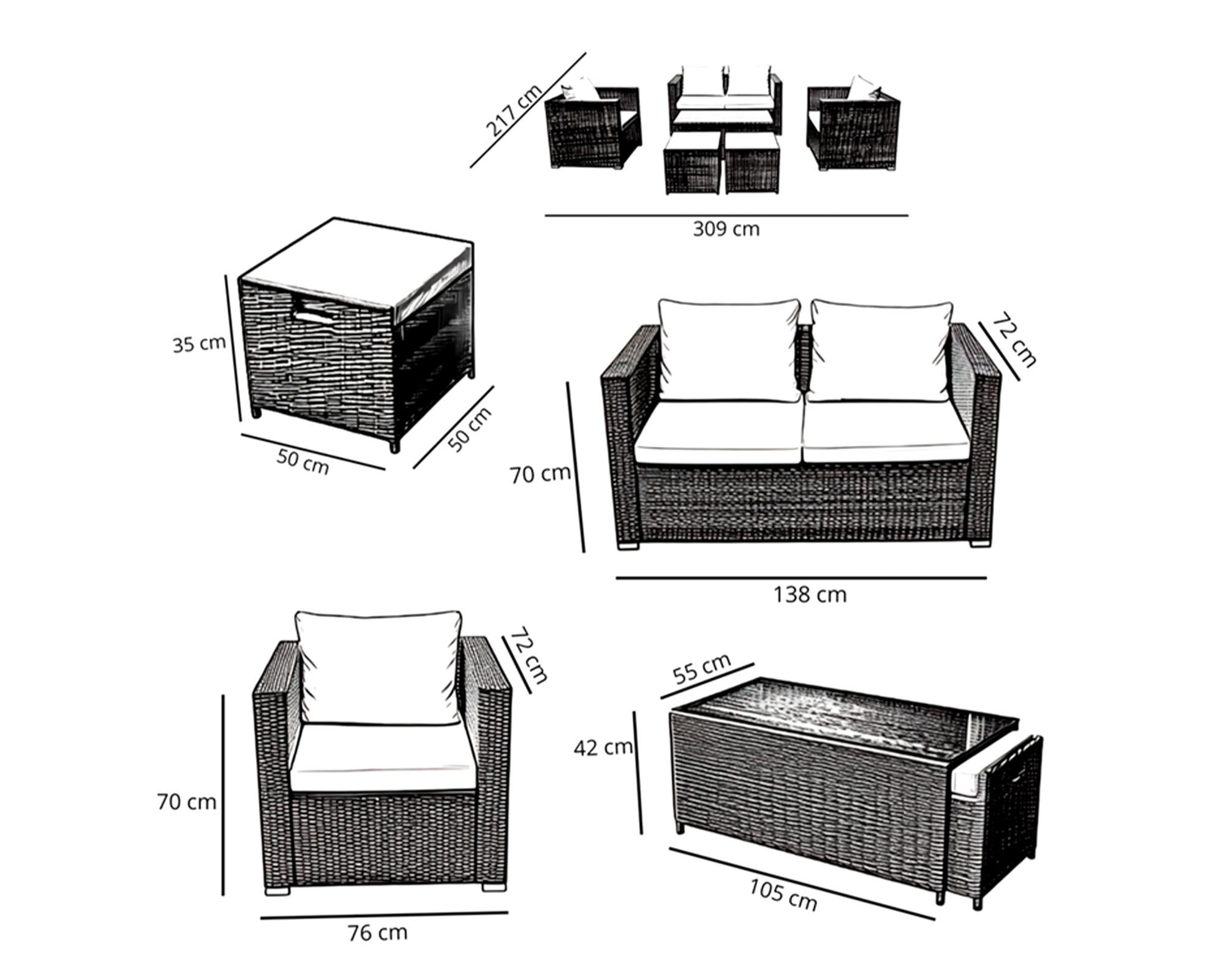 217 cm

309 cm

35 cm

50 cm

50 cm

72 cm

70 cm

138 cm

72 cm

70 cm

76 cm

55 cm

42 cm

105 cm