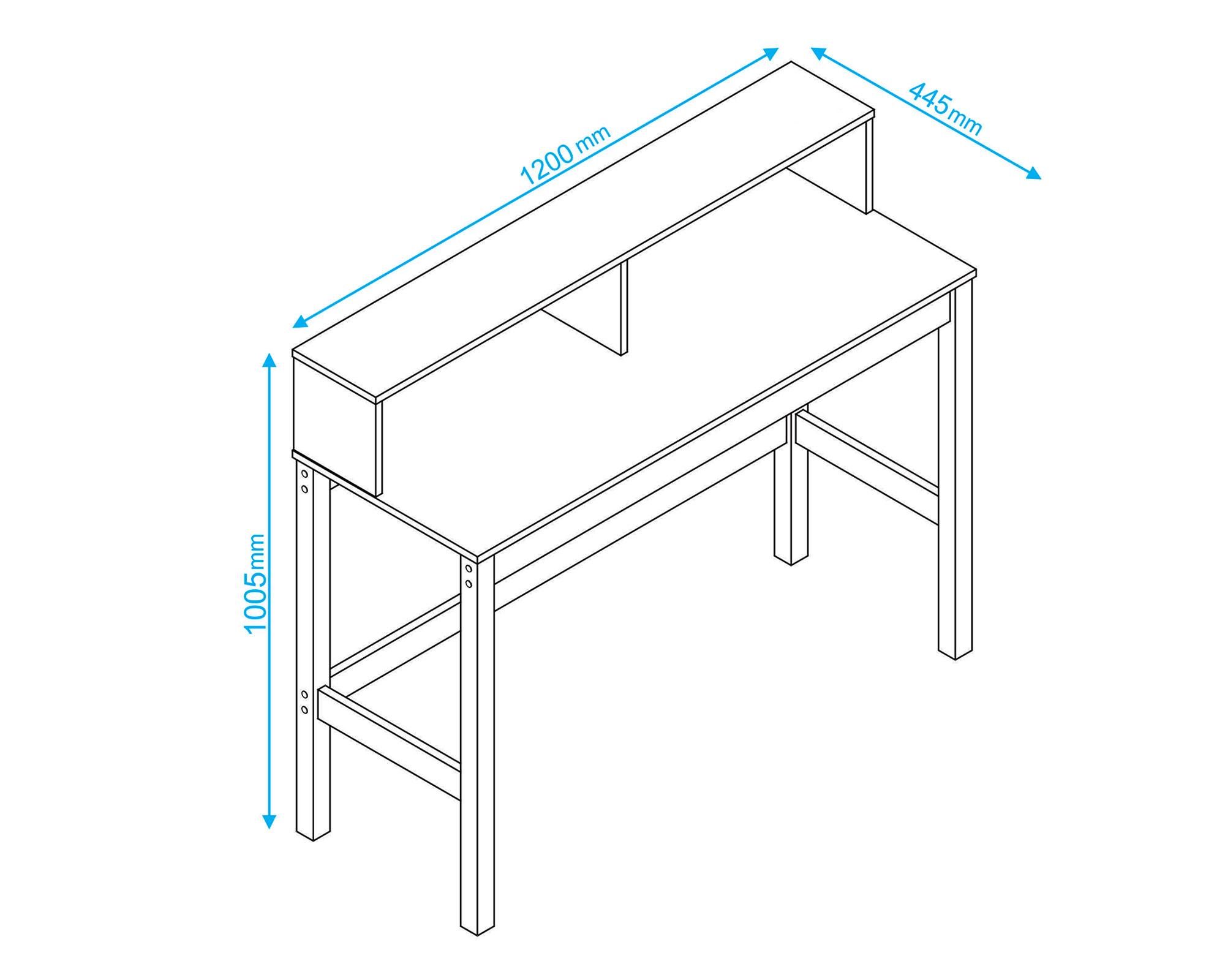 1200 mm

445mm

1005mm