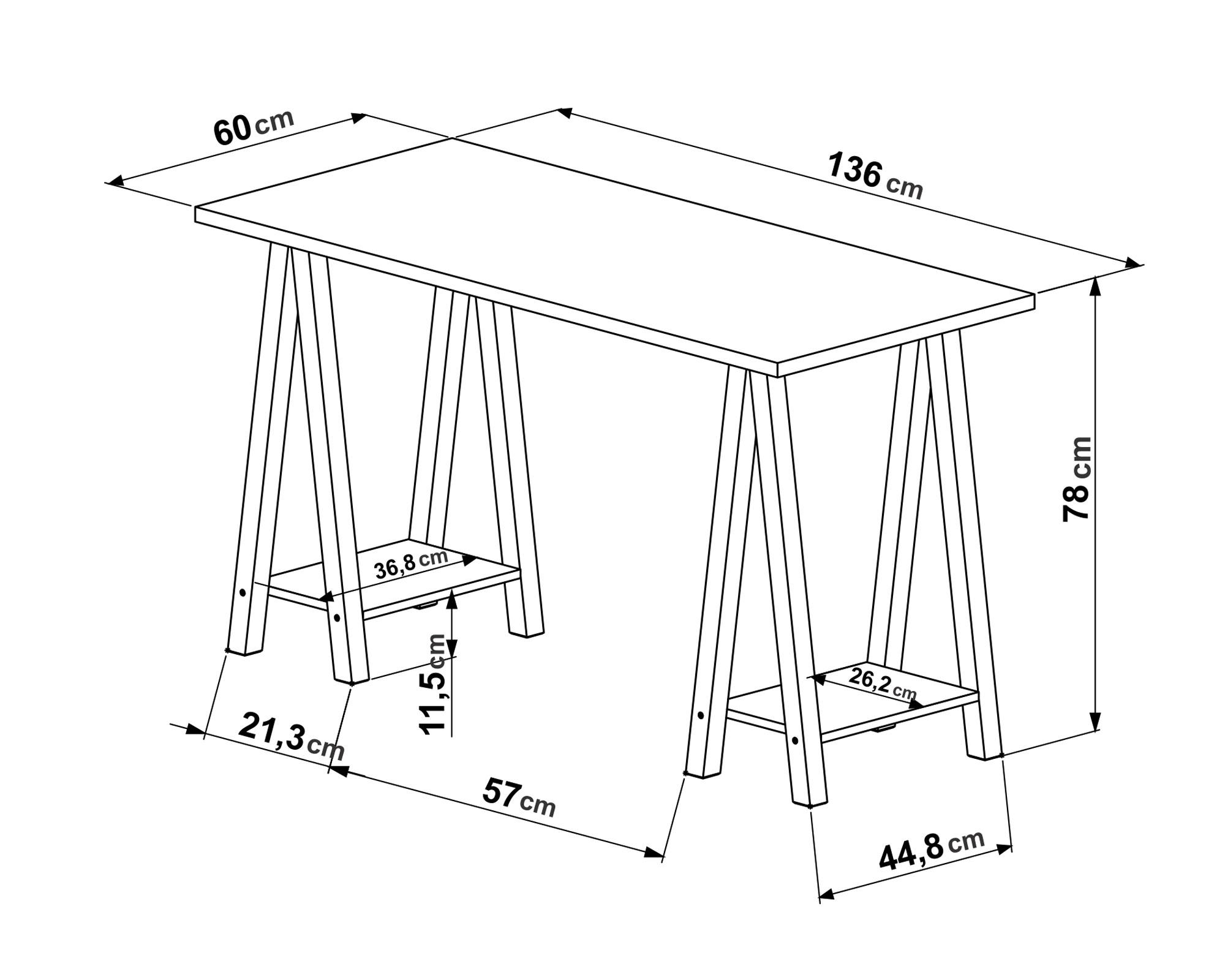 60 cm

136 cm

78 cm

36,8 cm

11,5 cm

26,2 cm

21,3 cm

57 cm

44,8 cm