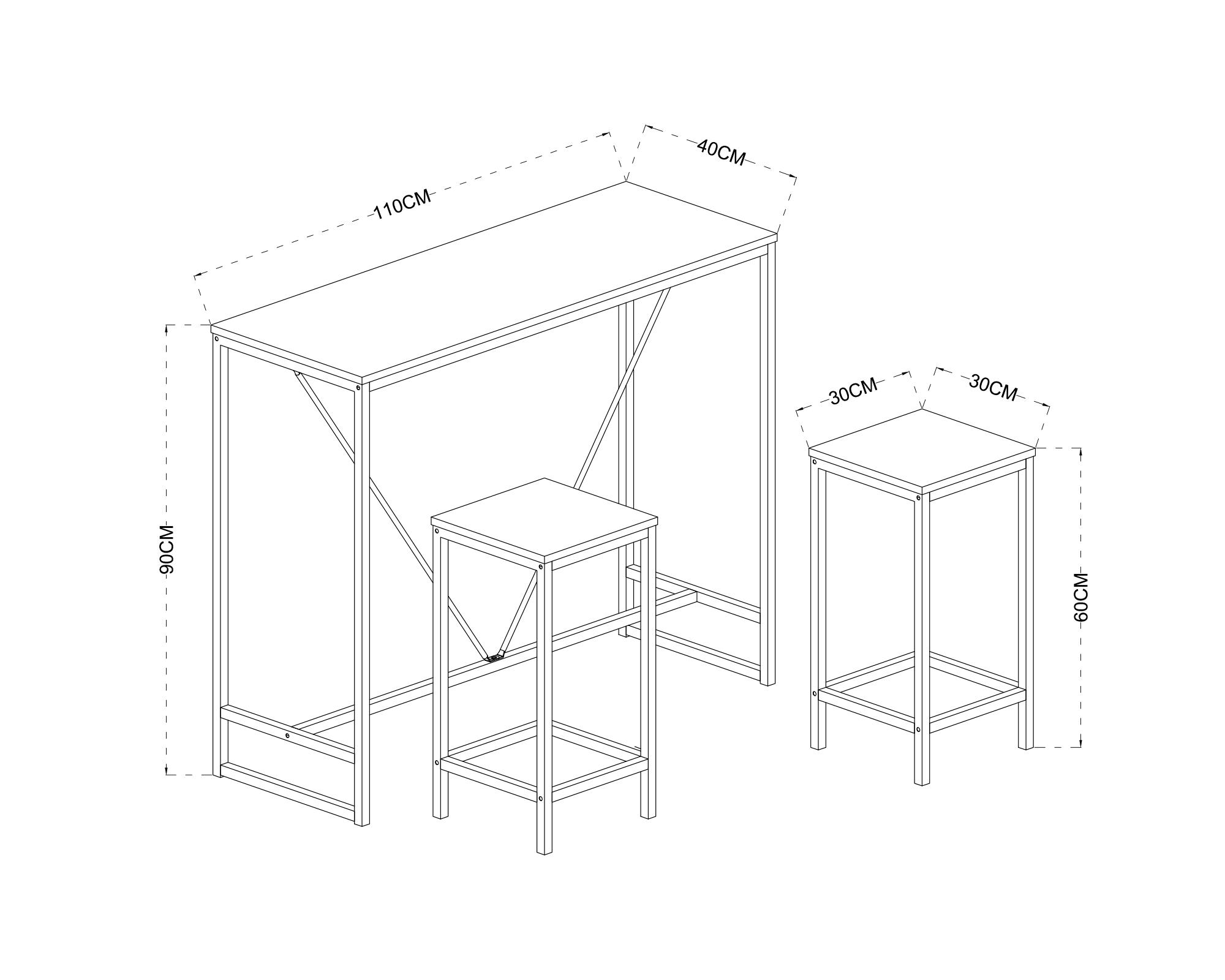 110CM
40CM
90CM
30CM
30CM
60CM