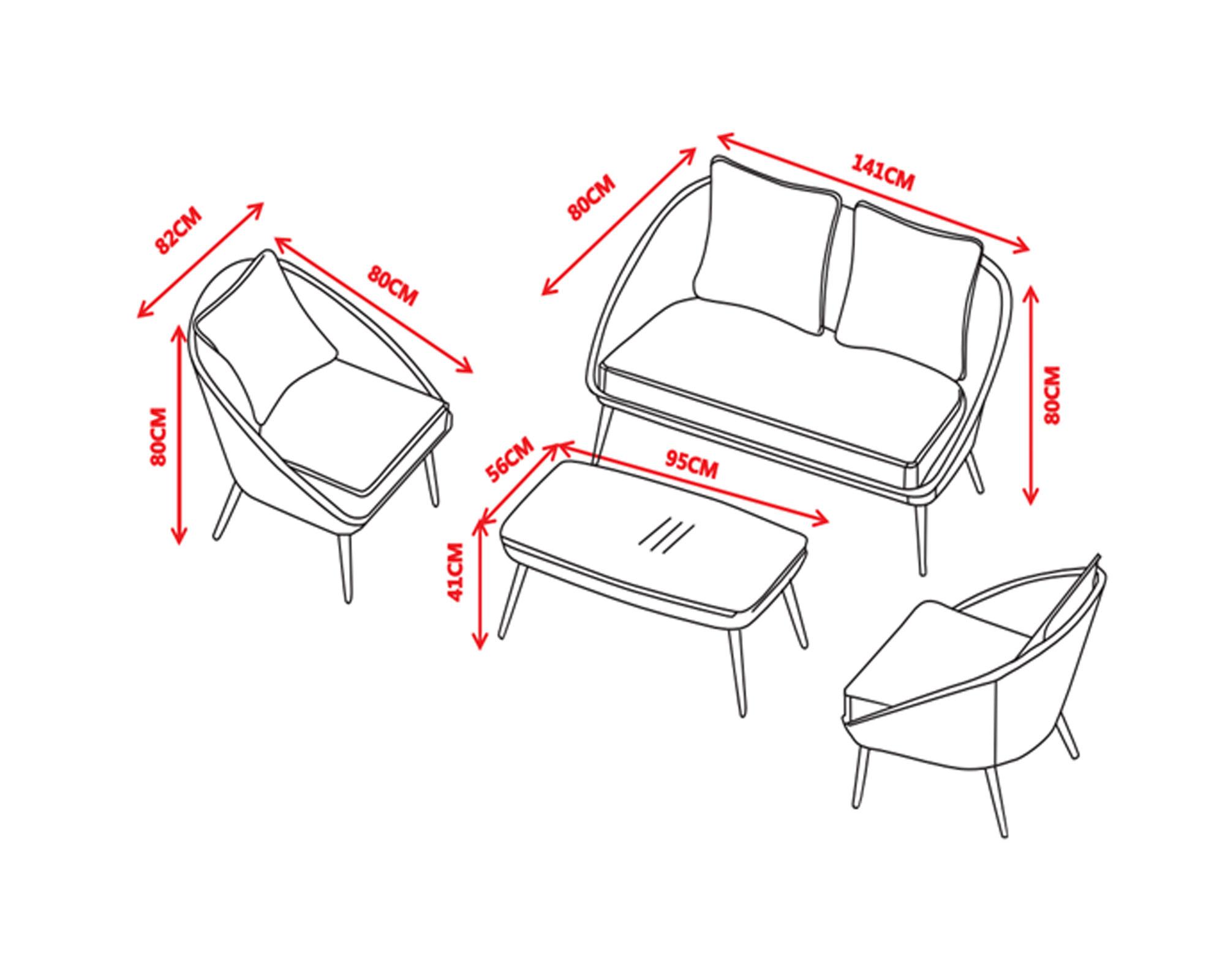 82CM
80CM
80CM
80CM
141CM
80CM
56CM
95CM
41CM