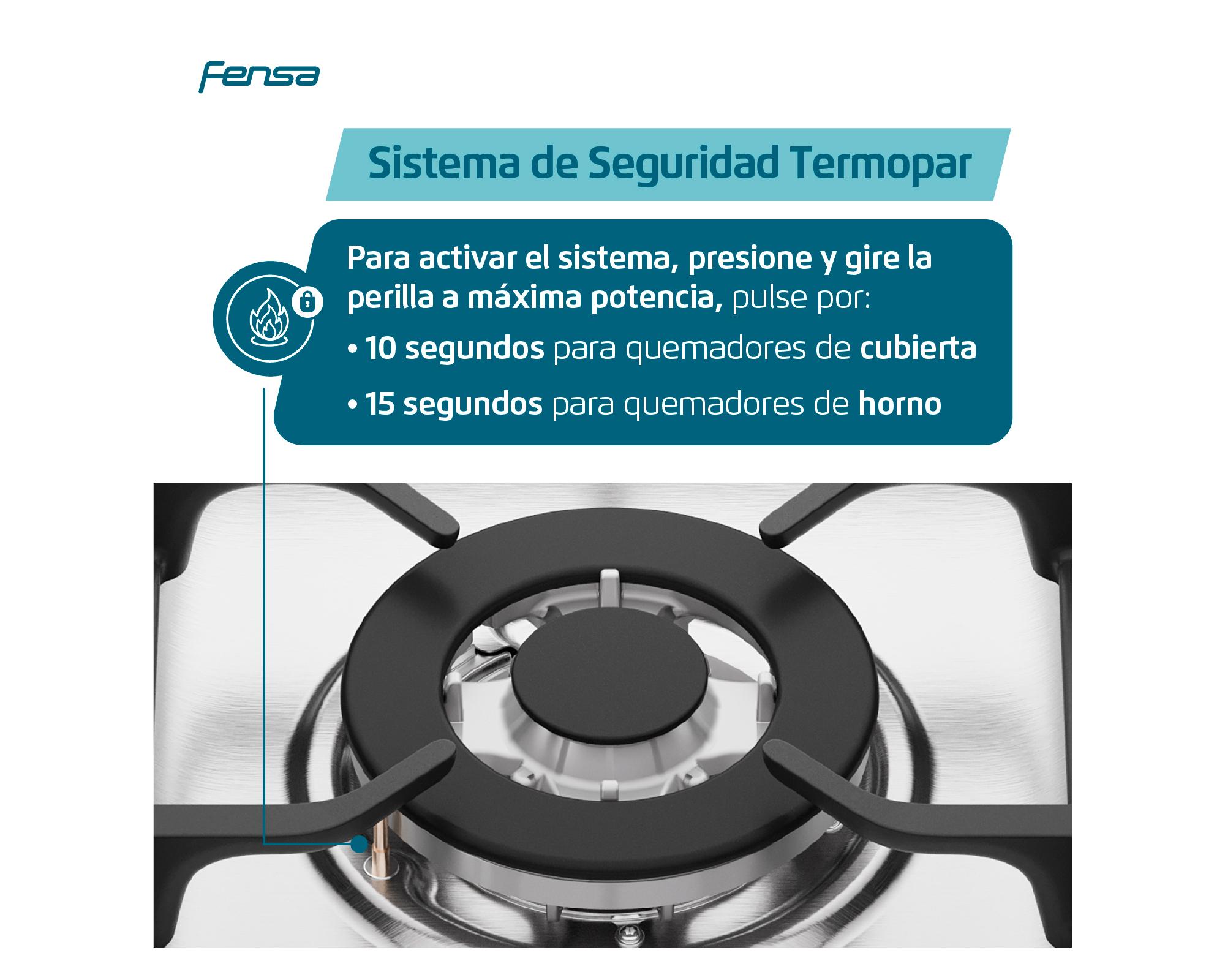 Fensa

Sistema de Seguridad Termopar

Para activar el sistema, presione y gire la perilla a máxima potencia, pulse por:

• 10 segundos para quemadores de cubierta

• 15 segundos para quemadores de horno