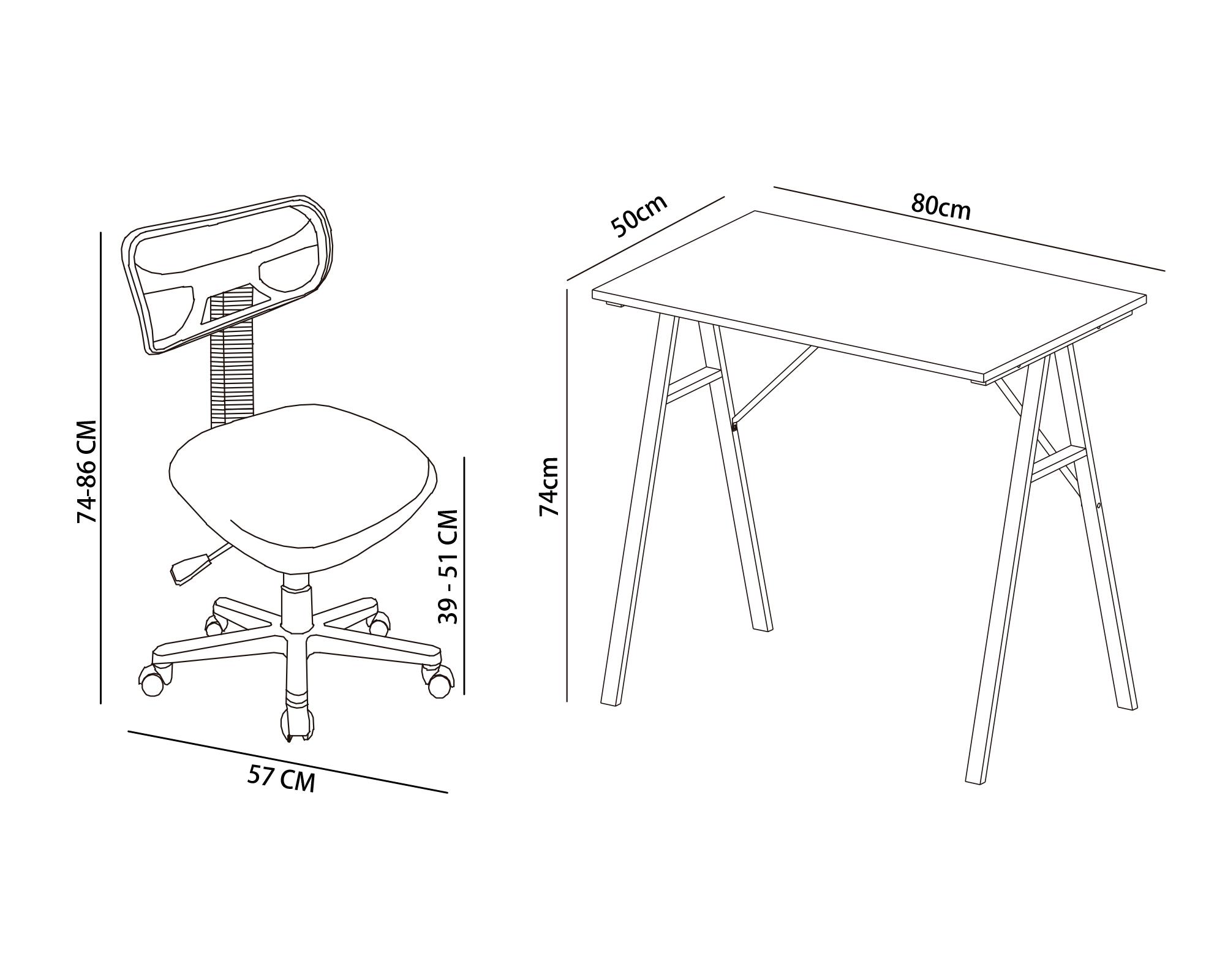 74-86 CM

39 - 51 CM

57 CM

50cm

80cm

74cm