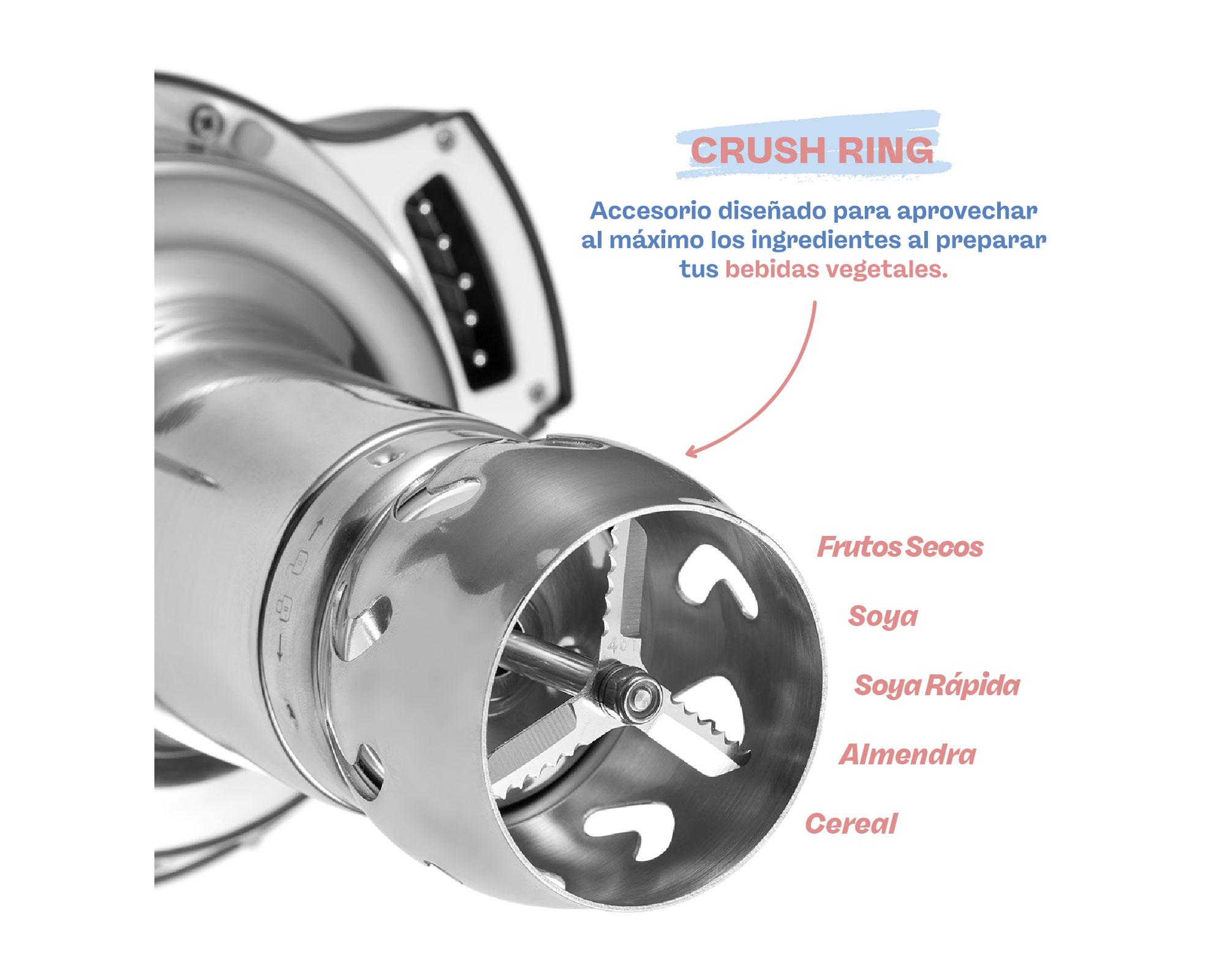 CRUSH RING

Accesorio diseñado para aprovechar al máximo los ingredientes al preparar tus bebidas vegetales.

Frutos Secos

Soya

Soya Rápida

Almendra

Cereal