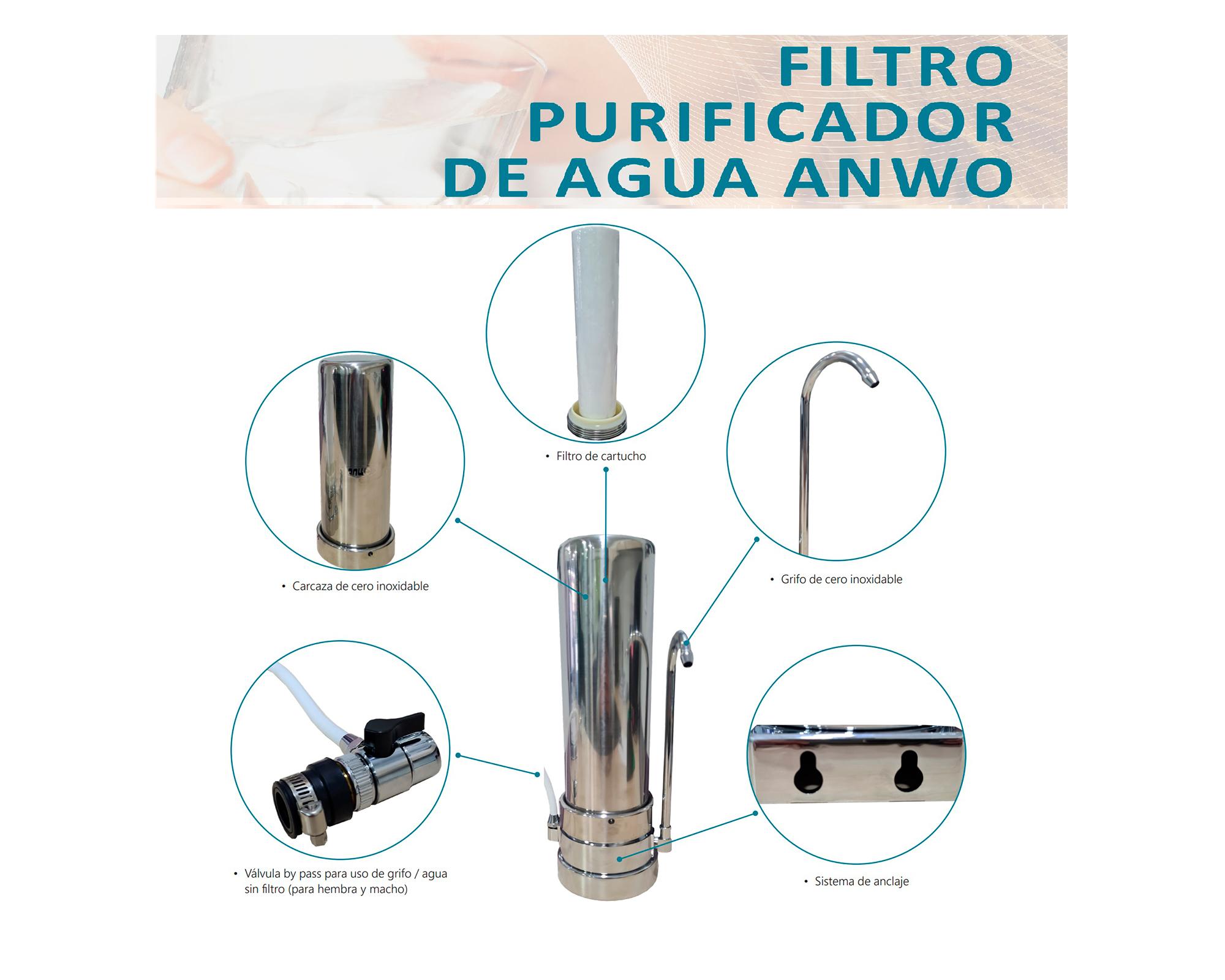 FILTRO PURIFICADOR DE AGUA ANWO

• Filtro de cartucho

• Carcaza de cero inoxidable

• Grifo de cero inoxidable

• Válvula by pass para uso de grifo / agua sin filtro (para hembra y macho)

• Sistema de anclaje