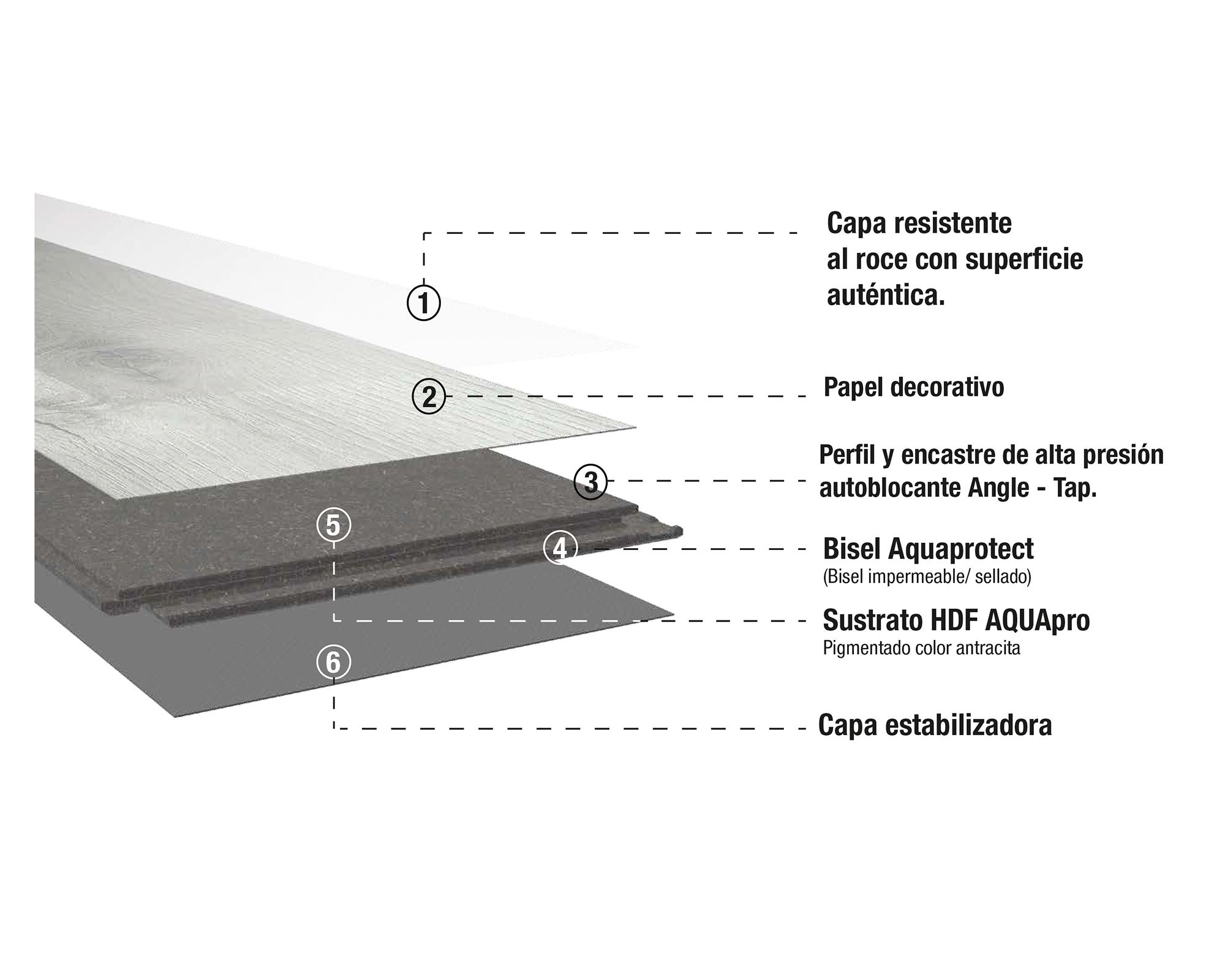 1
Capa resistente al roce con superficie auténtica.

2
Papel decorativo

3
Perfil y encastre de alta presión autoblocante Angle - Tap.

4
Bisel Aquaprotect
(Bisel impermeable/ sellado)

5
Sustrato HDF AQUApro
Pigmentado color antracita

6
Capa estabilizadora