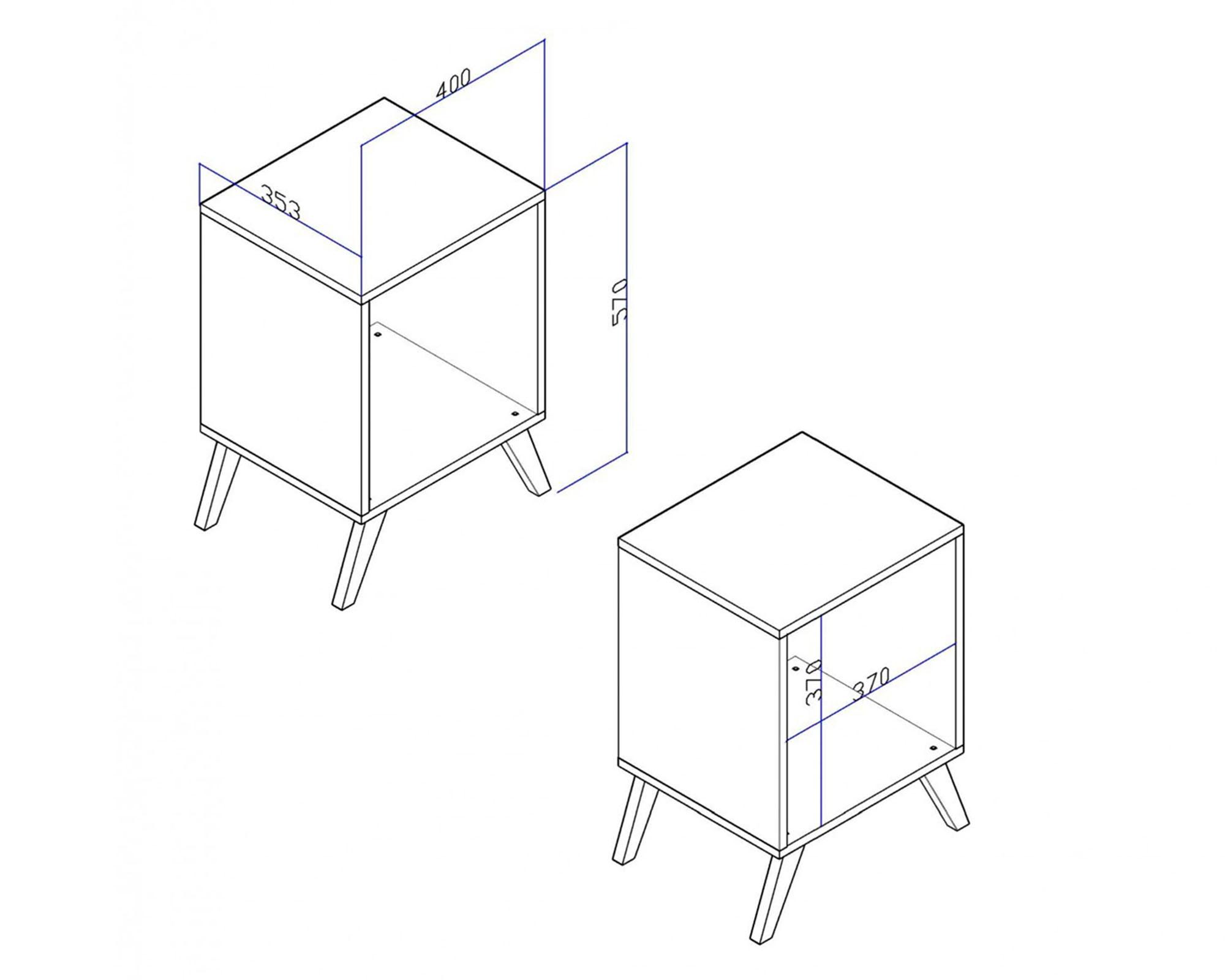 400
353
570
370
370