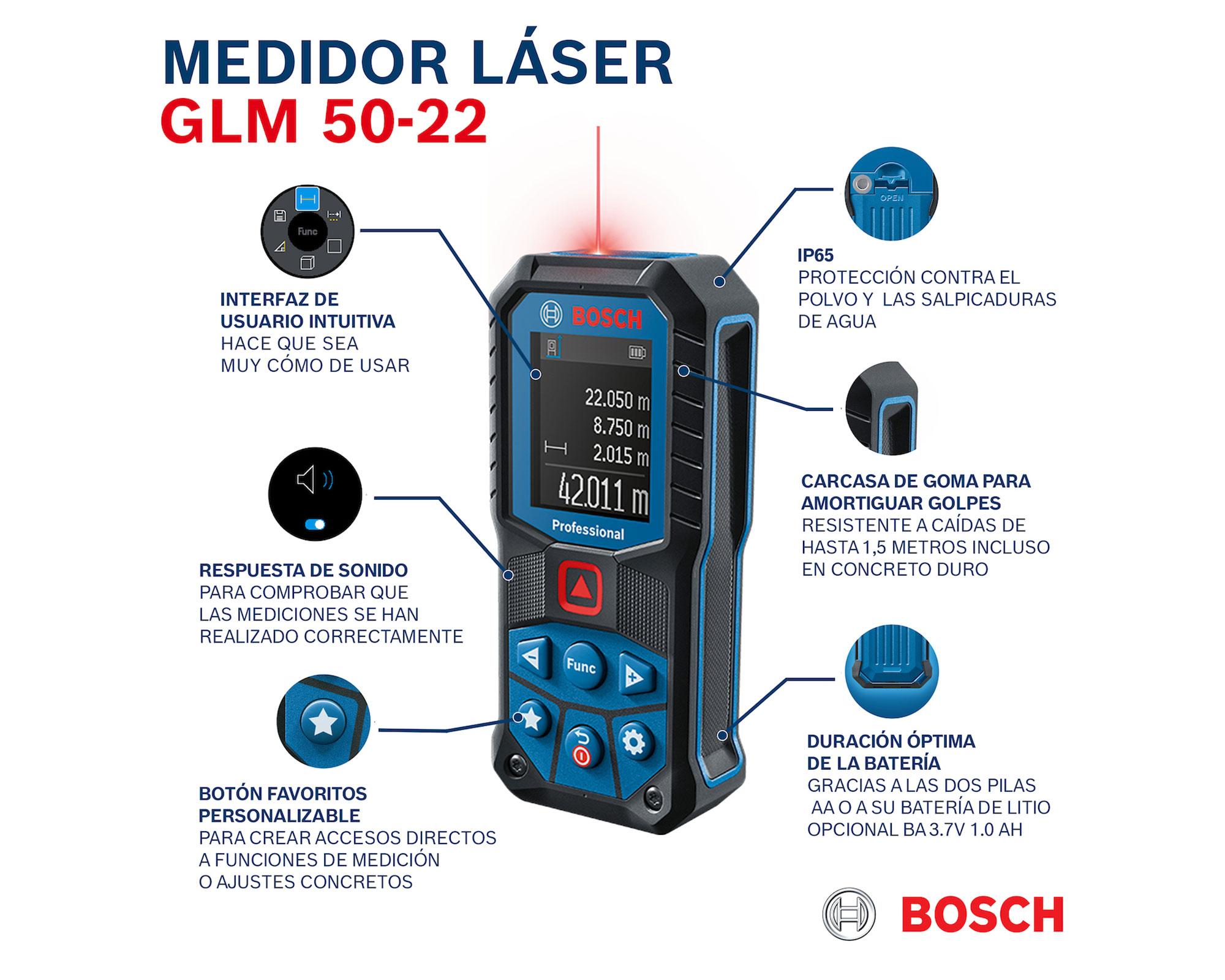 MEDIDOR LÁSER
GLM 50-22

Func

INTERFAZ DE USUARIO INTUITIVA
HACE QUE SEA MUY CÓMO DE USAR

RESPUESTA DE SONIDO
PARA COMPROBAR QUE LAS MEDICIONES SE HAN REALIZADO CORRECTAMENTE

BOTÓN FAVORITOS PERSONALIZABLE
PARA CREAR ACCESOS DIRECTOS A FUNCIONES DE MEDICIÓN O AJUSTES CONCRETOS

BOSCH
22.050 m
8.750 m
2.015 m
42.011 m
Professional
Func

OPEN

IP65
PROTECCIÓN CONTRA EL POLVO Y LAS SALPICADURAS DE AGUA

CARCASA DE GOMA PARA AMORTIGUAR GOLPES
RESISTENTE A CAÍDAS DE HASTA 1,5 METROS INCLUSO EN CONCRETO DURO

DURACIÓN ÓPTIMA DE LA BATERÍA
GRACIAS A LAS DOS PILAS AA O A SU BATERÍA DE LITIO OPCIONAL BA 3.7V 1.0 AH

BOSCH