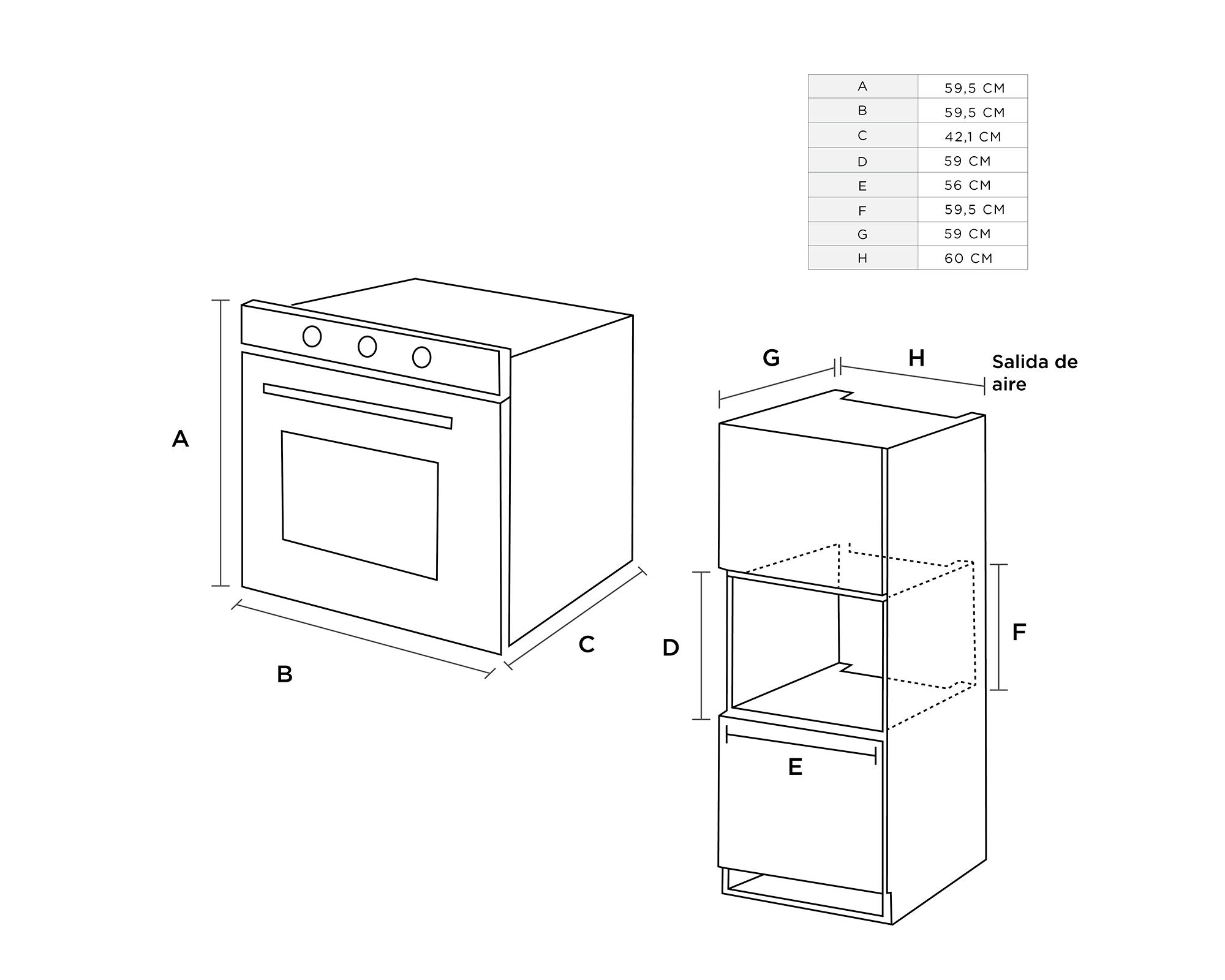 | A | 59,5 CM |
|---|---|
| B | 59,5 CM |
| C | 42,1 CM |
| D | 59 CM |
| E | 56 CM |
| F | 59,5 CM |
| G | 59 CM |
| H | 60 CM |

A

B

C

G

H

Salida de aire

D

F

E