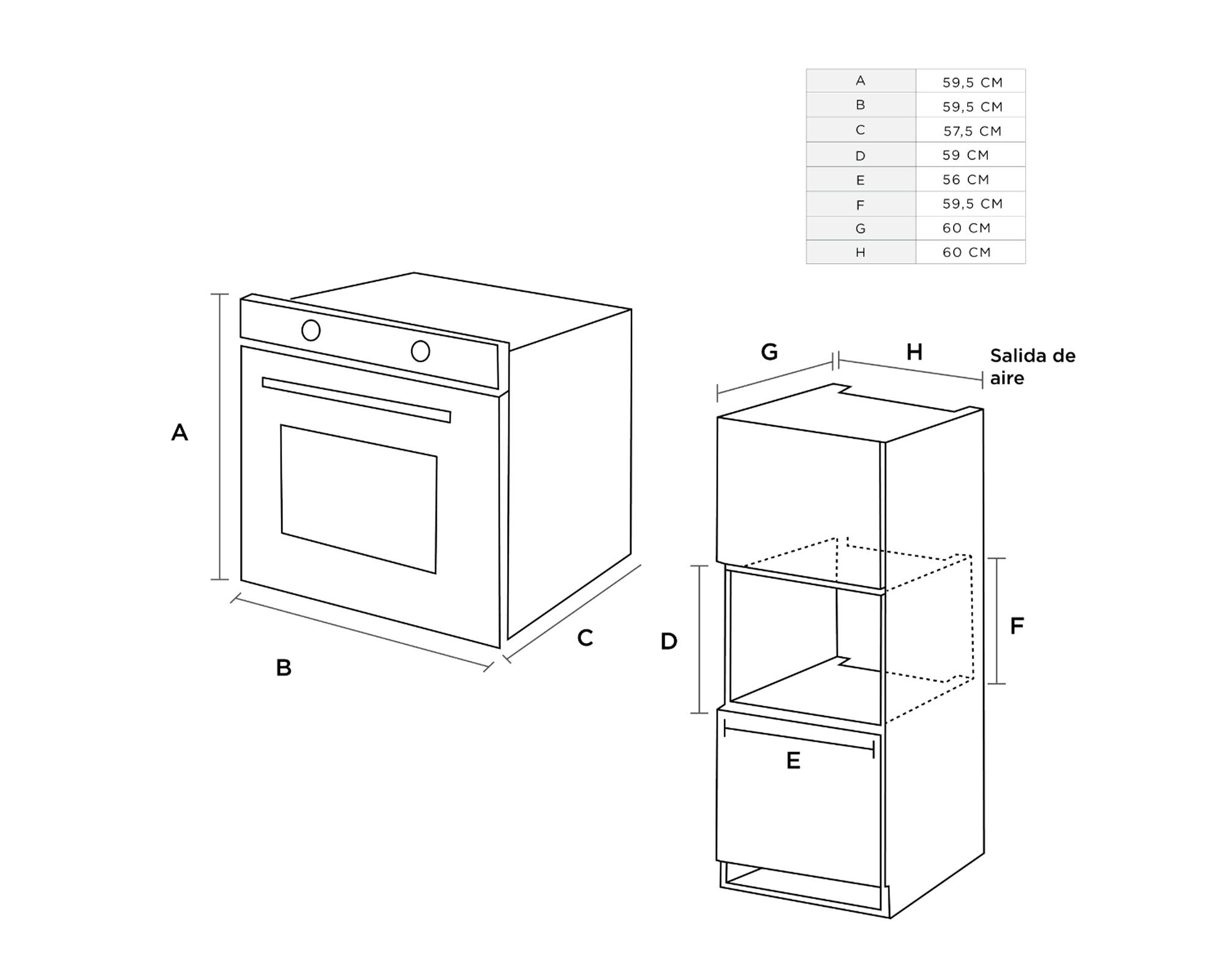 | A | 59,5 CM |
|---|---|
| B | 59,5 CM |
| C | 57,5 CM |
| D | 59 CM |
| E | 56 CM |
| F | 59,5 CM |
| G | 60 CM |
| H | 60 CM |

A

B

C

G

H

Salida de aire

D

F

E