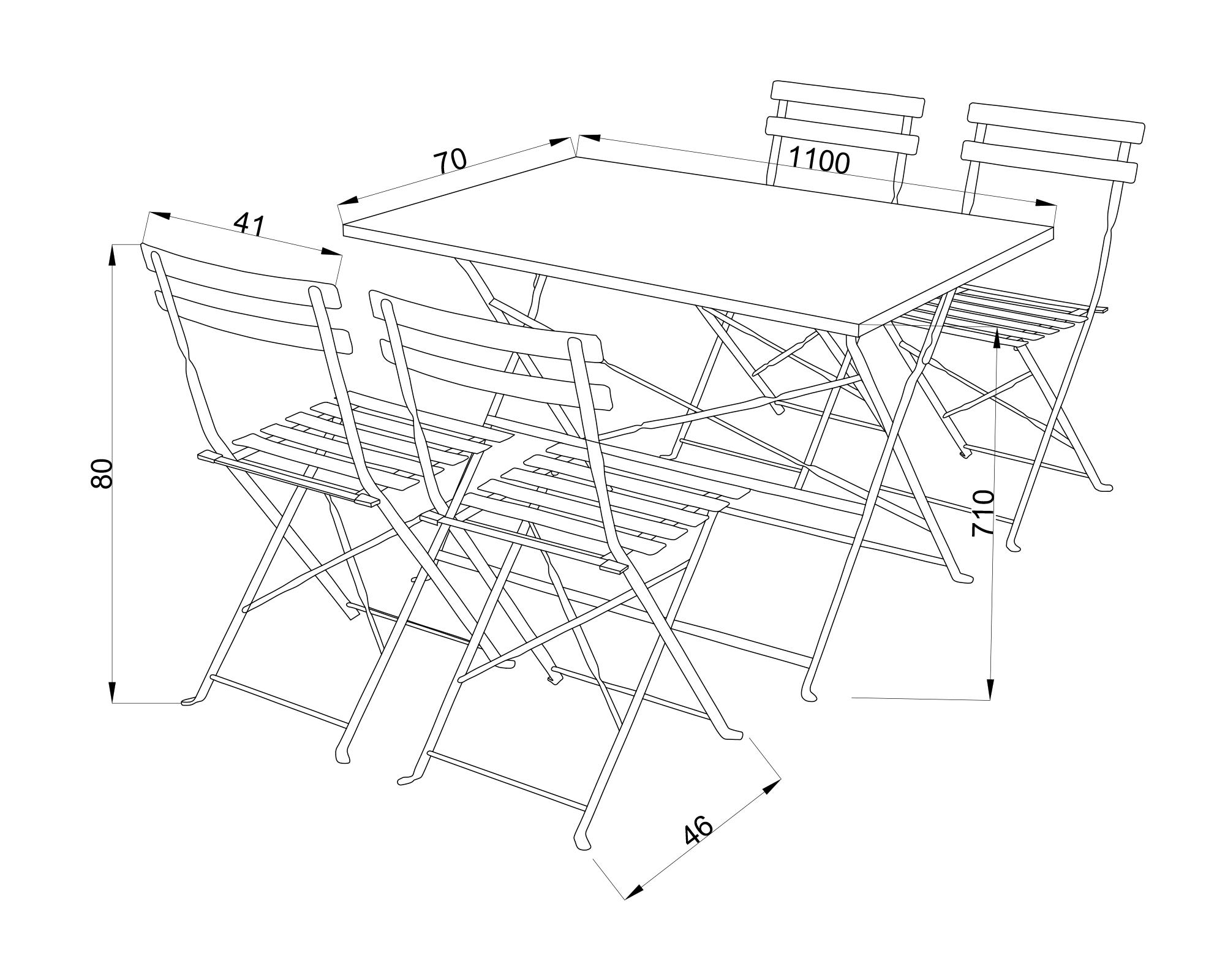 70

1100

41

80

710

46