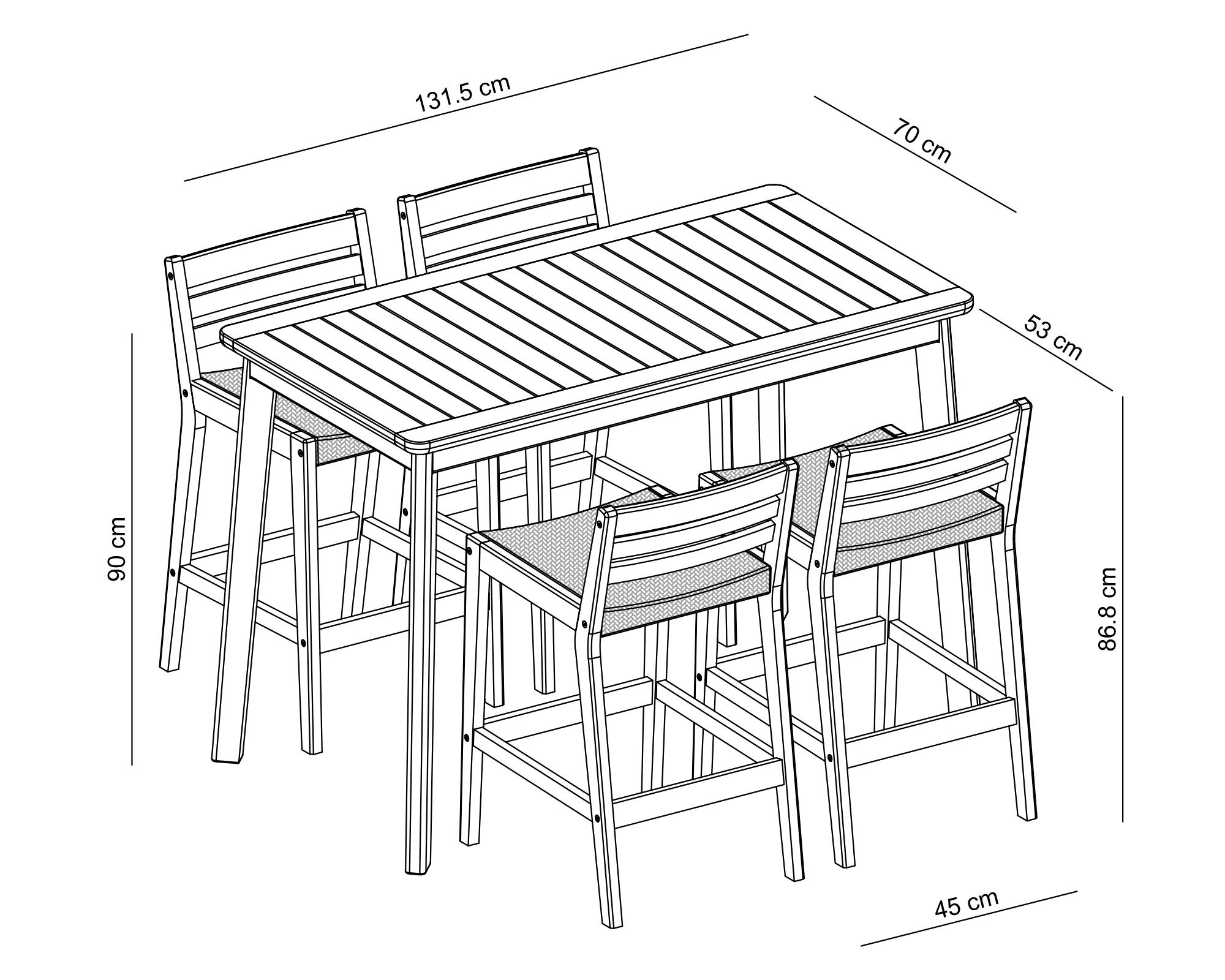 131.5 cm

70 cm

53 cm

90 cm

86.8 cm

45 cm