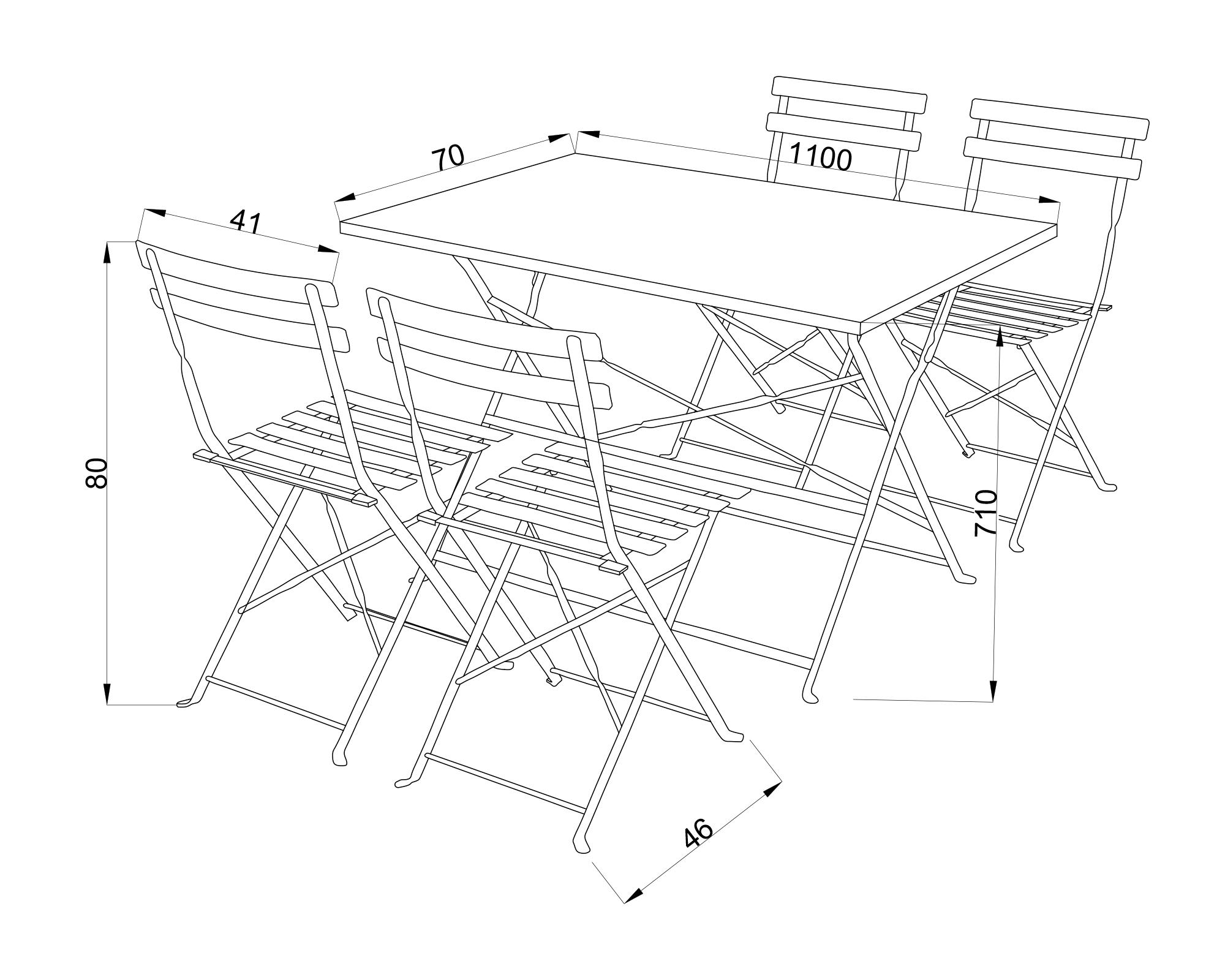 70

1100

41

80

710

46