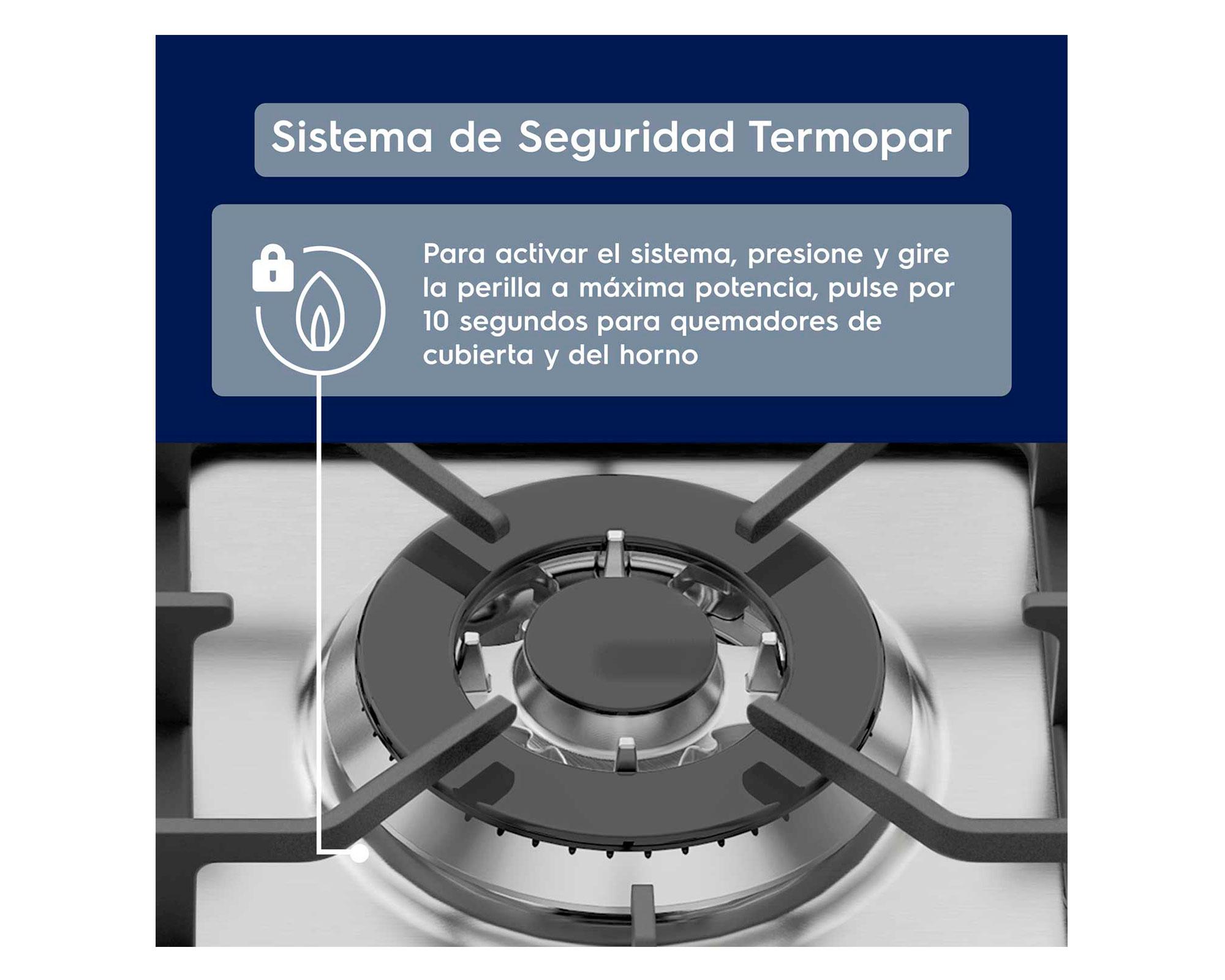 Sistema de Seguridad Termopar

Para activar el sistema, presione y gire la perilla a máxima potencia, pulse por 10 segundos para quemadores de cubierta y del horno