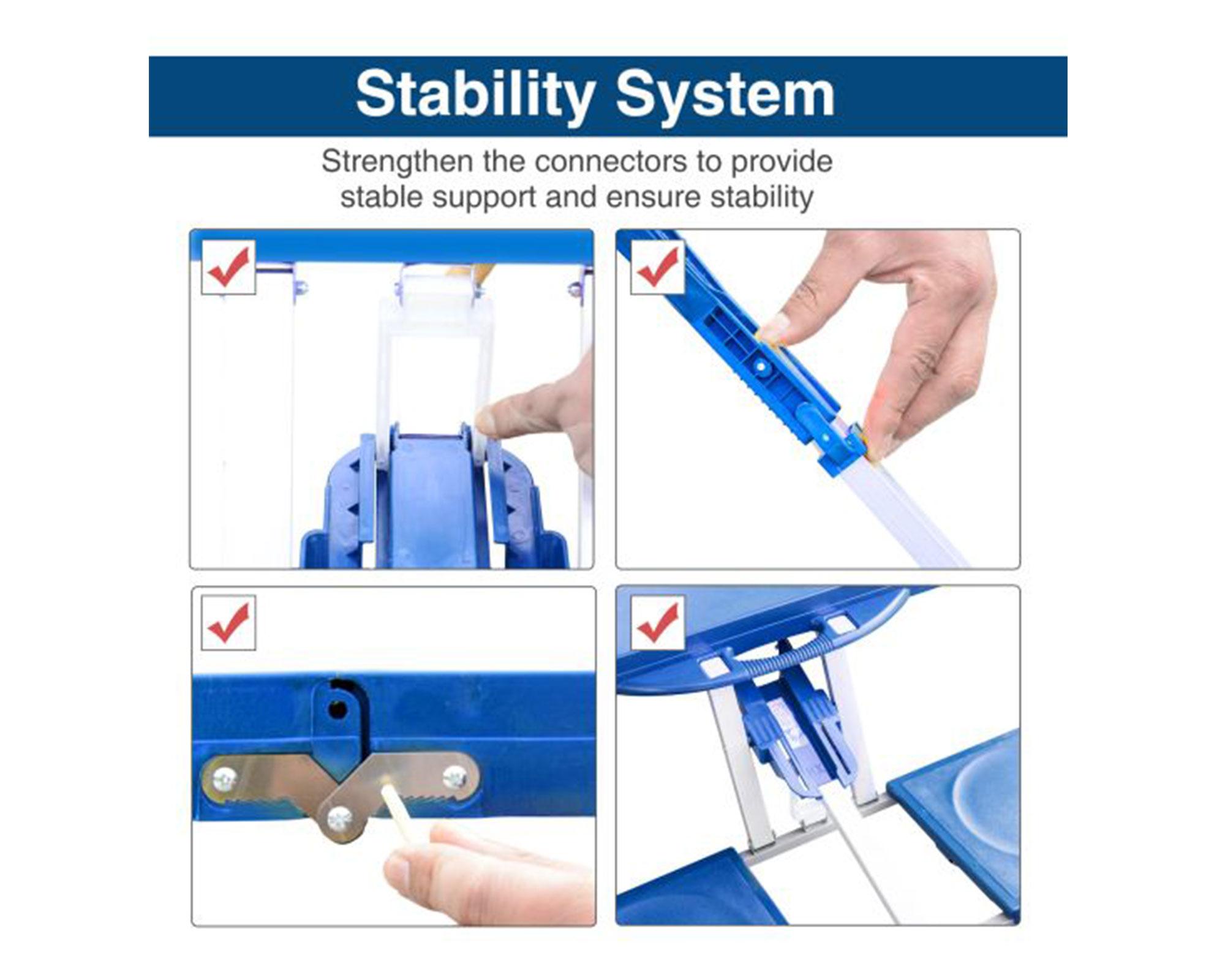 Stability System

Strengthen the connectors to provide stable support and ensure stability