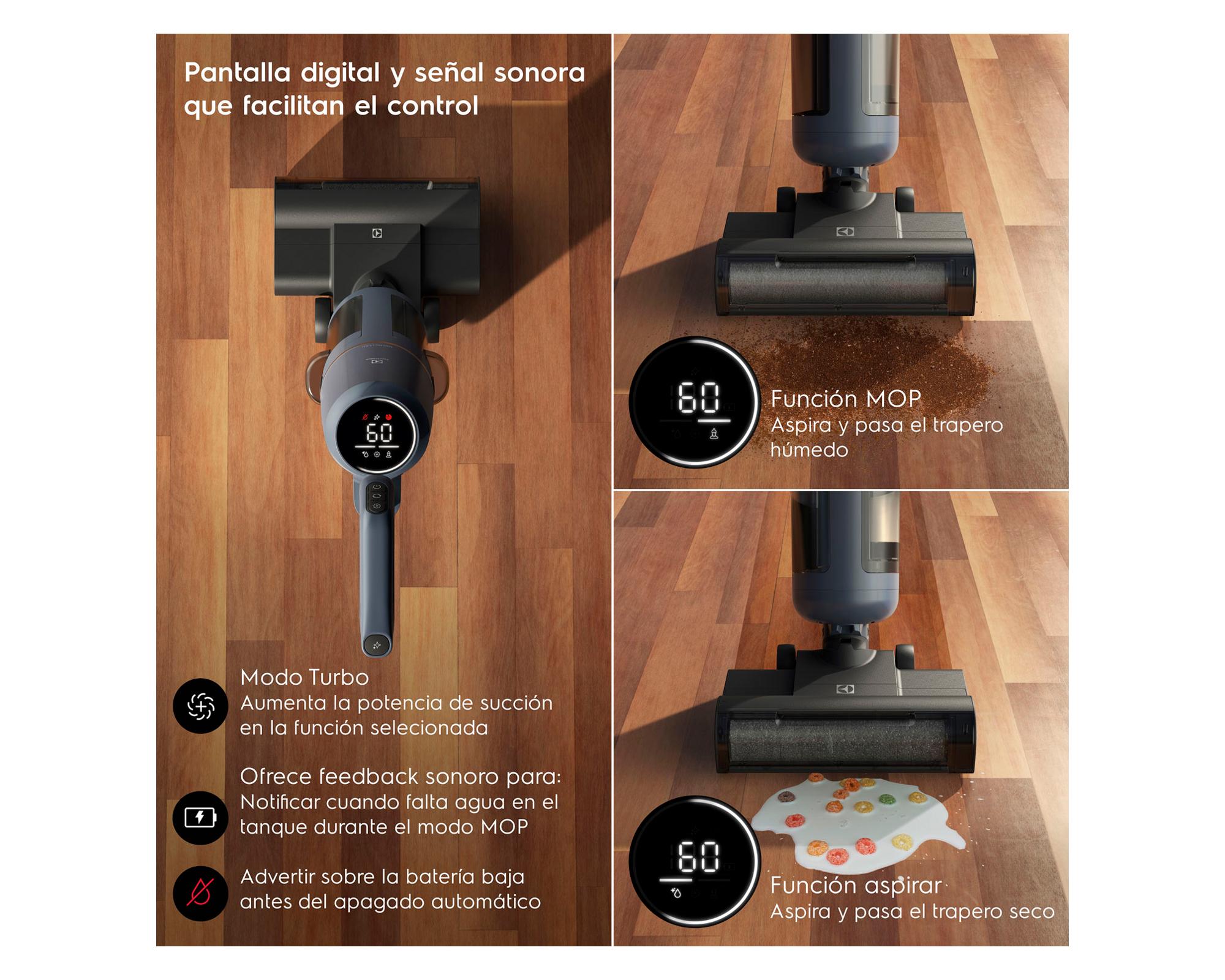 Pantalla digital y señal sonora que facilitan el control

60

Modo Turbo
Aumenta la potencia de succión en la función selecionada

Ofrece feedback sonoro para:
Notificar cuando falta agua en el tanque durante el modo MOP

Advertir sobre la batería baja antes del apagado automático

60

Función MOP
Aspira y pasa el trapero húmedo

60

Función aspirar
Aspira y pasa el trapero seco