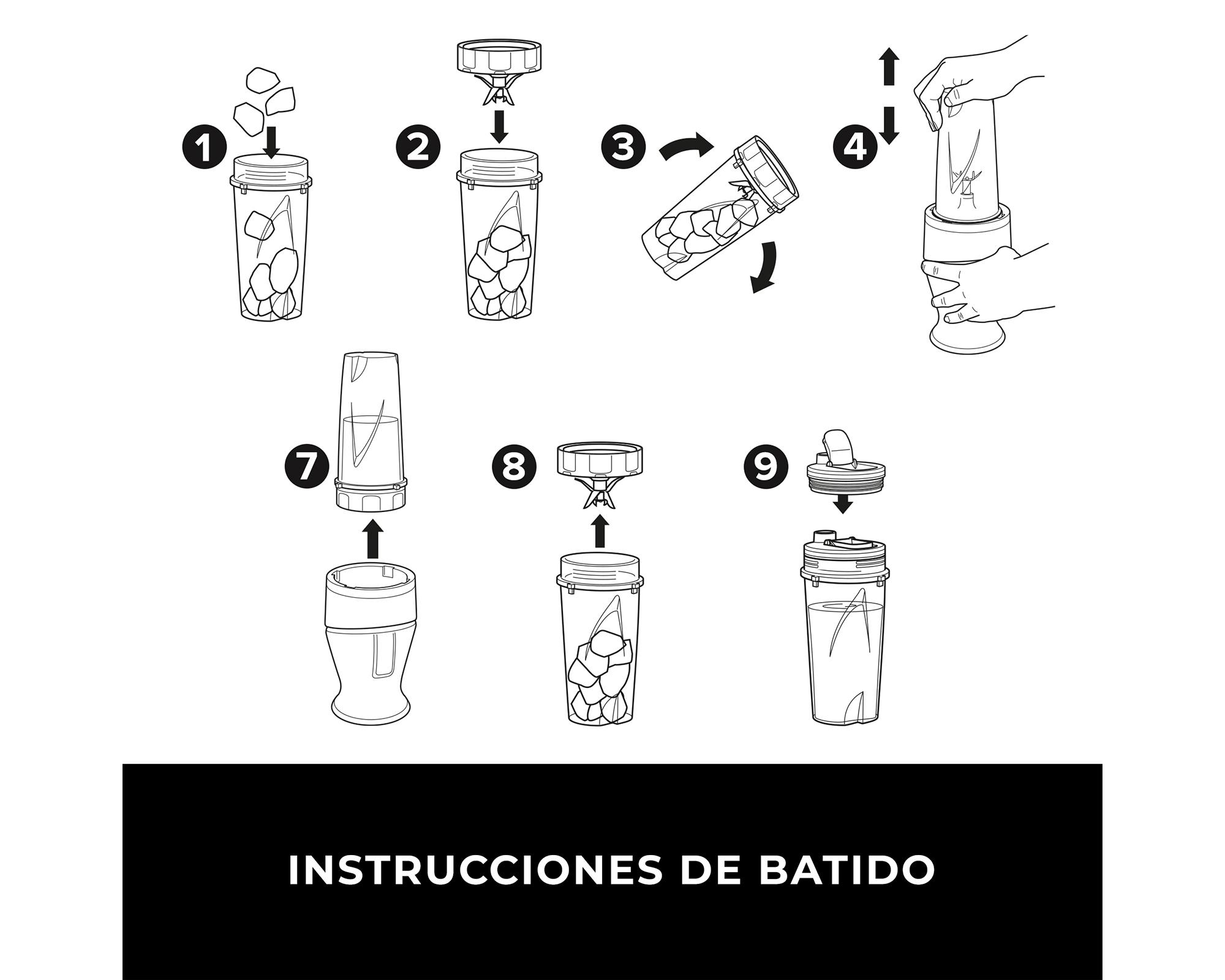 1

2

3

4

7

8

9

INSTRUCCIONES DE BATIDO