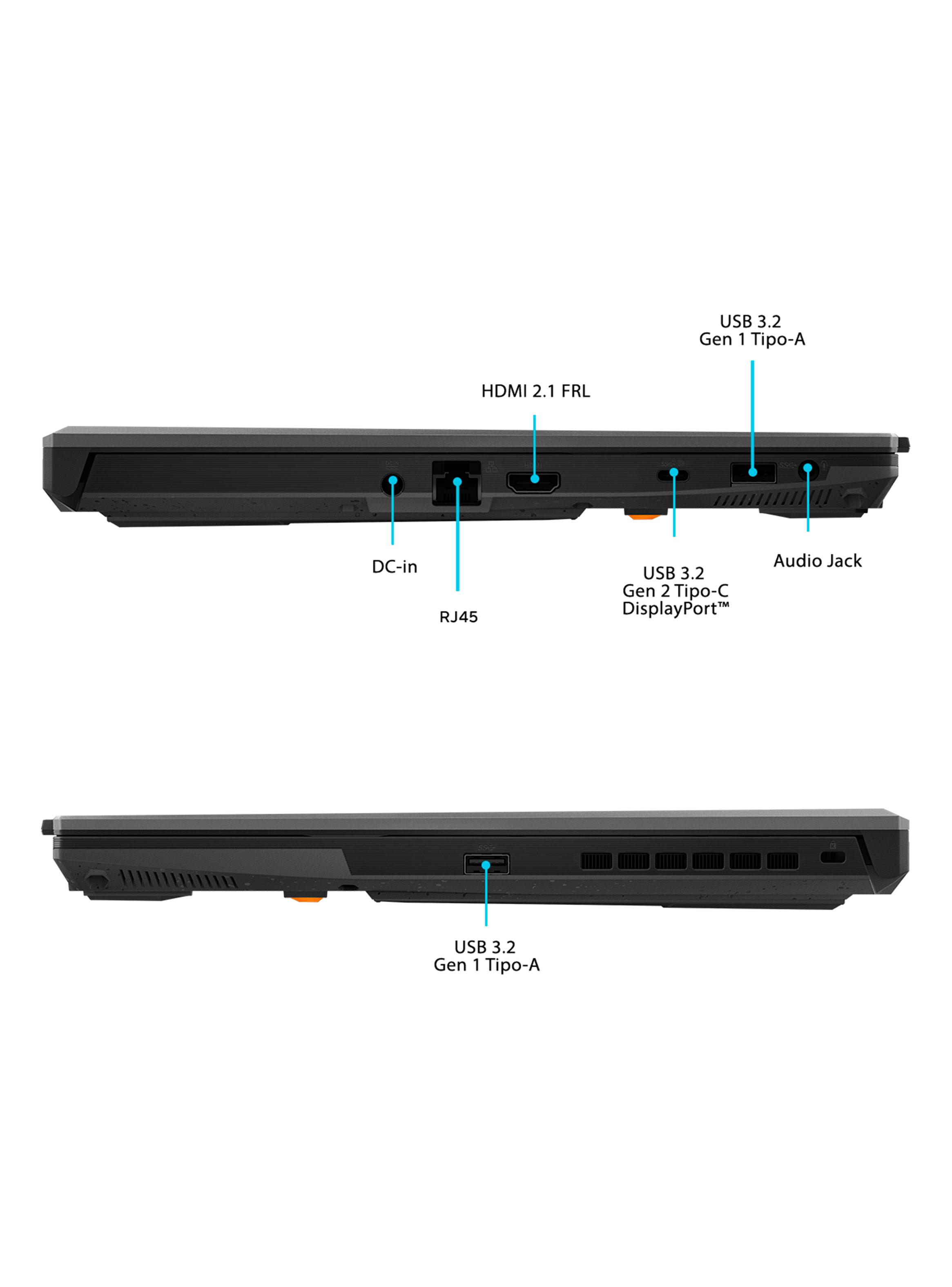 USB 3.2
Gen 1 Tipo-A

HDMI 2.1 FRL

DC-in

RJ45

USB 3.2
Gen 2 Tipo-C
DisplayPort™

Audio Jack

USB 3.2
Gen 1 Tipo-A