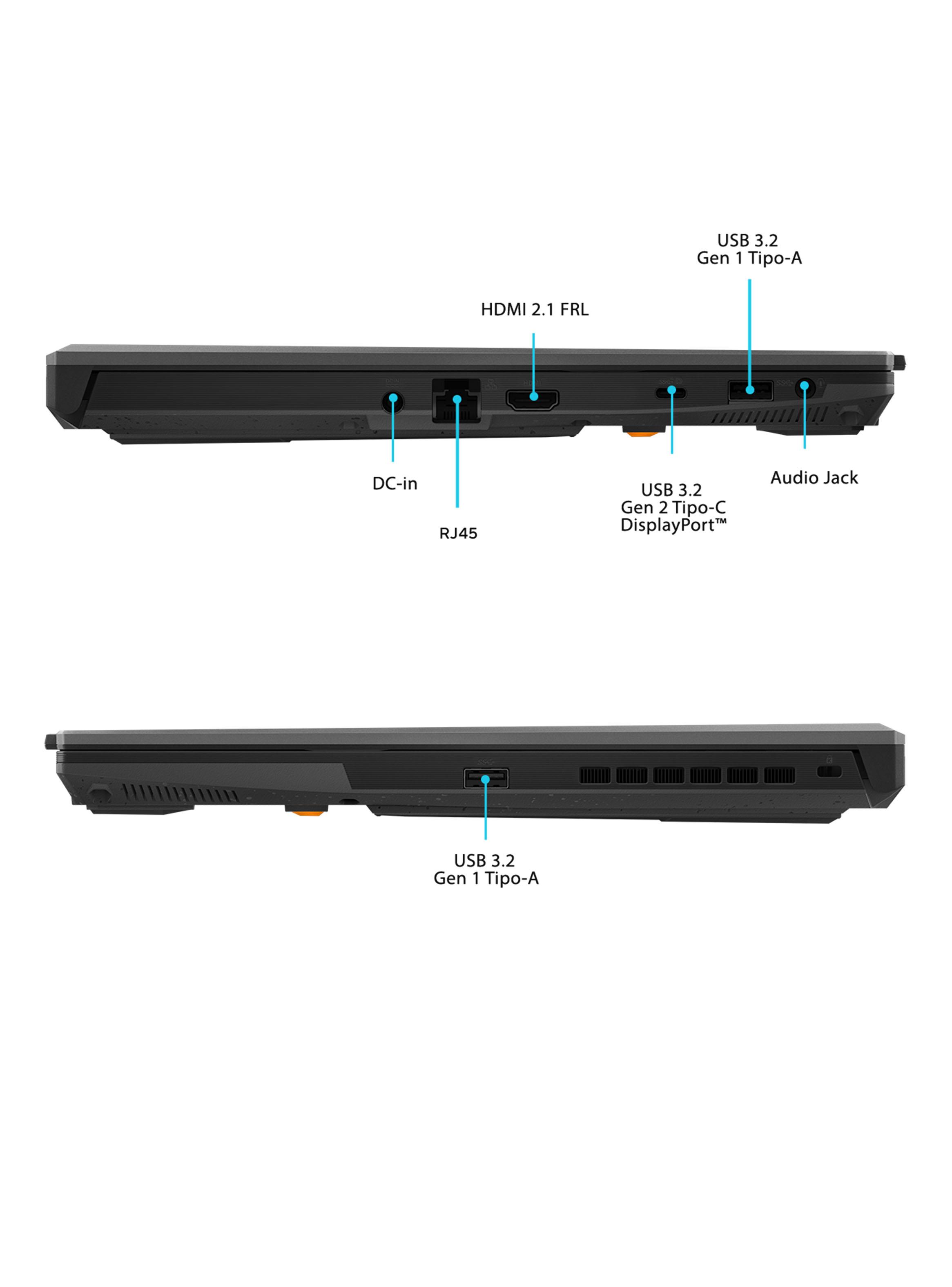 USB 3.2
Gen 1 Tipo-A

HDMI 2.1 FRL

DC-in

RJ45

USB 3.2
Gen 2 Tipo-C
DisplayPort™

Audio Jack

USB 3.2
Gen 1 Tipo-A