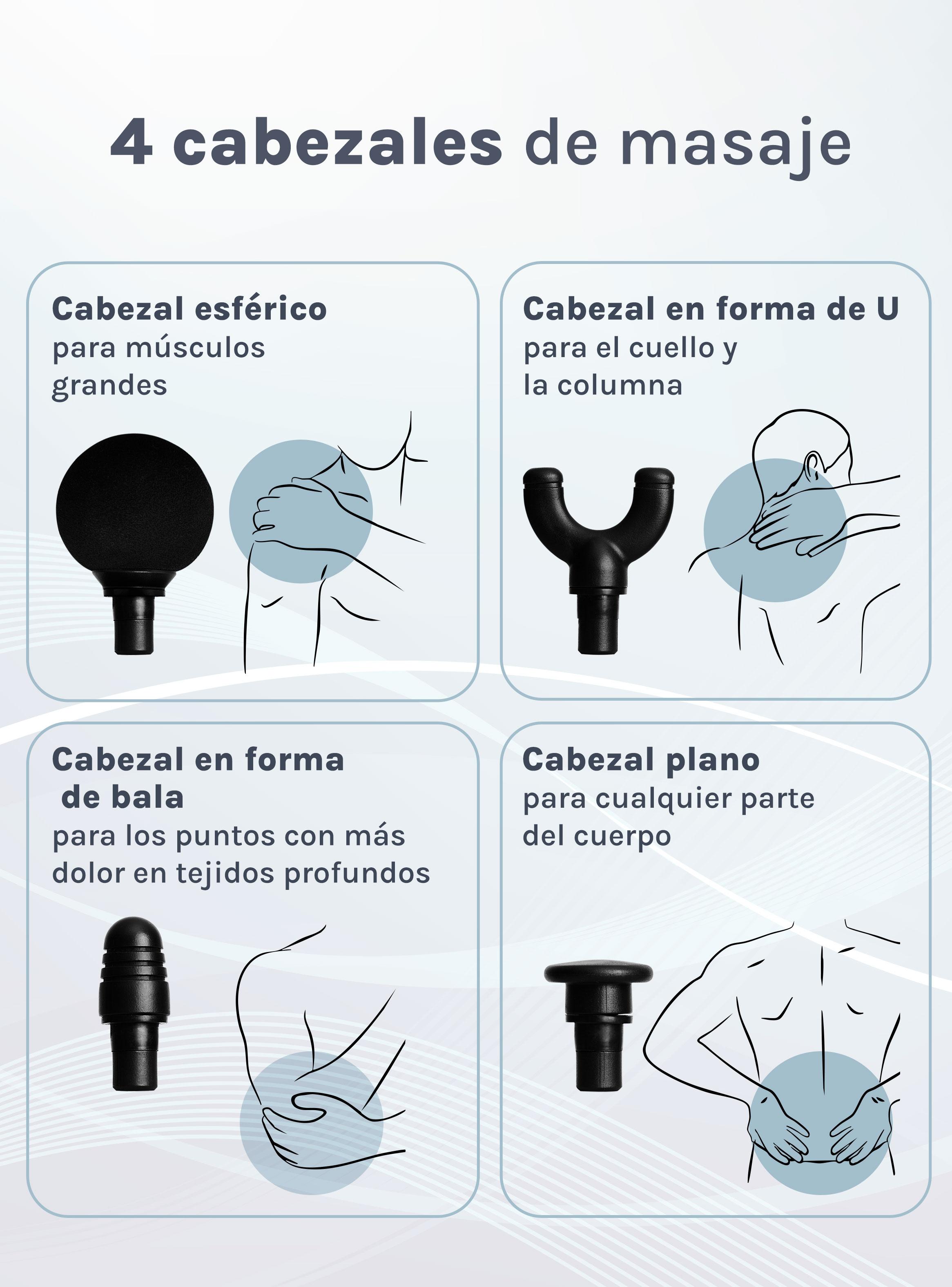 4 cabezales de masaje

Cabezal esférico
para músculos grandes

Cabezal en forma de U
para el cuello y la columna

Cabezal en forma de bala
para los puntos con más dolor en tejidos profundos

Cabezal plano
para cualquier parte del cuerpo