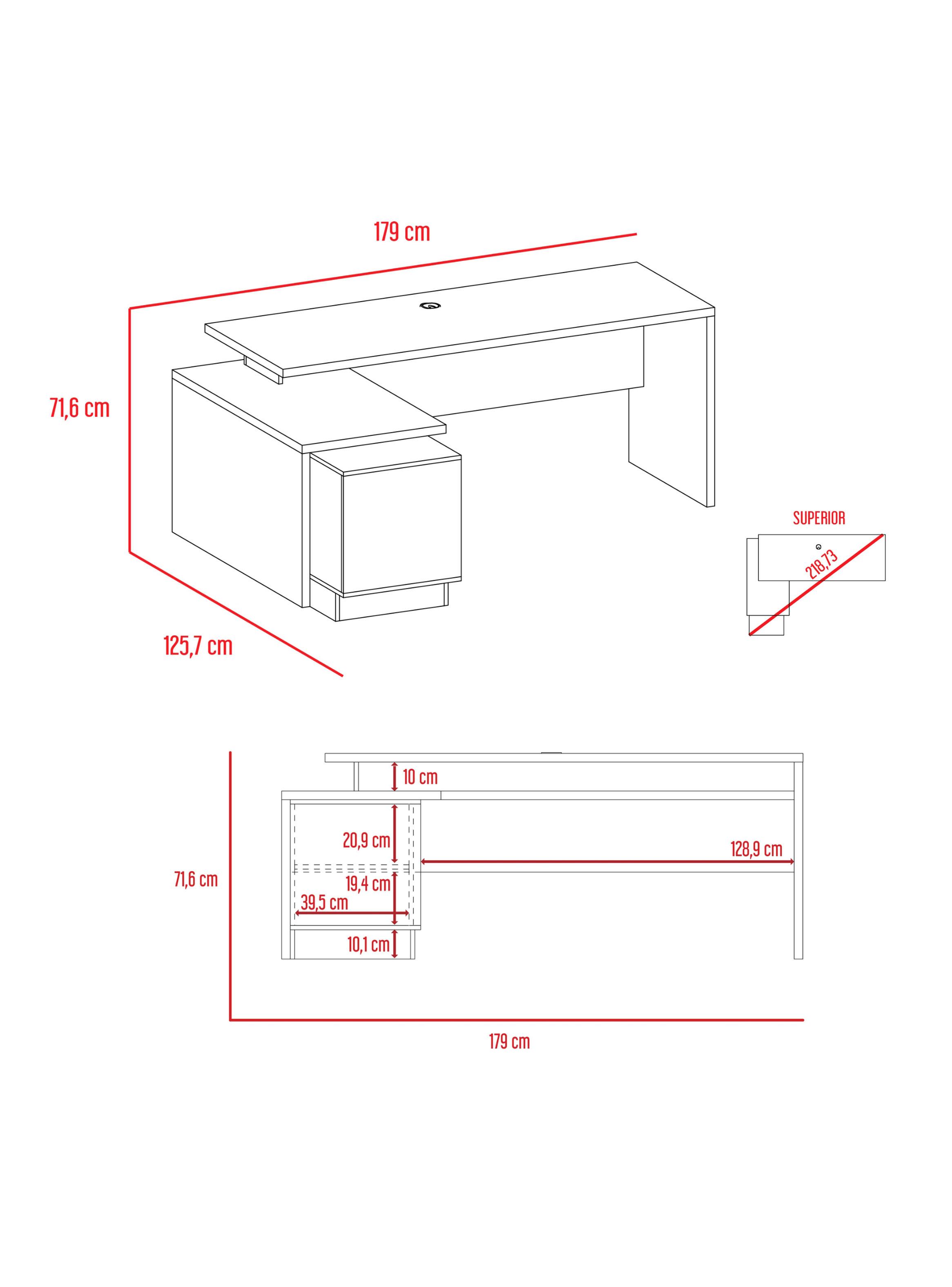 179 cm

71,6 cm

125,7 cm

SUPERIOR

218,73

10 cm

20,9 cm

128,9 cm

71,6 cm

19,4 cm

39,5 cm

10,1 cm

179 cm