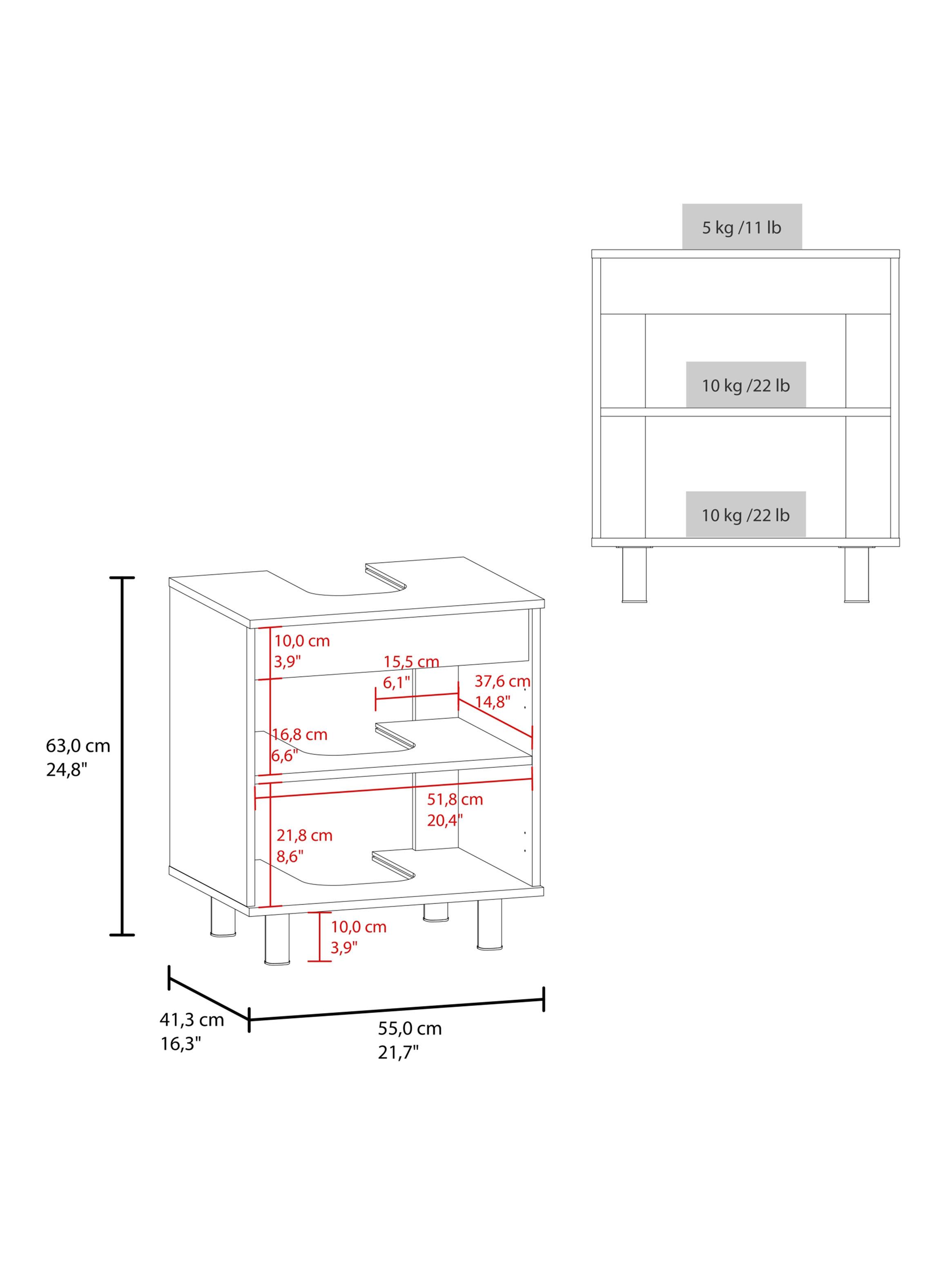 5 kg /11 lb

10 kg /22 lb

10 kg /22 lb

63,0 cm
24,8"

10,0 cm
3,9"

15,5 cm
6,1"

37,6 cm
14,8"

16,8 cm
6,6"

51,8 cm
20,4"

21,8 cm
8,6"

10,0 cm
3,9"

41,3 cm
16,3"

55,0 cm
21,7"