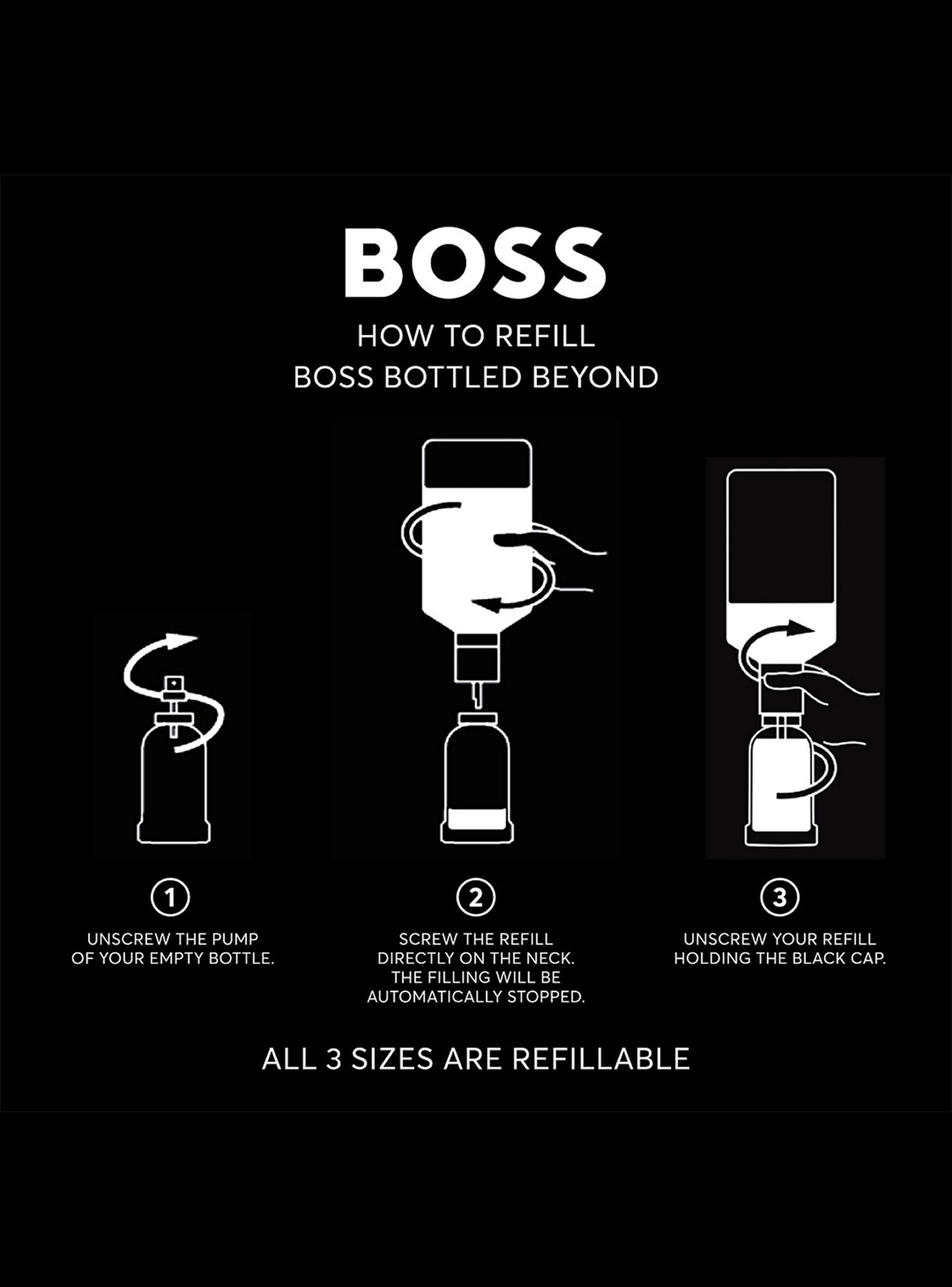 BOSS

HOW TO REFILL
BOSS BOTTLED BEYOND

1
UNSCREW THE PUMP OF YOUR EMPTY BOTTLE.

2
SCREW THE REFILL DIRECTLY ON THE NECK. THE FILLING WILL BE AUTOMATICALLY STOPPED.

3
UNSCREW YOUR REFILL HOLDING THE BLACK CAP.

ALL 3 SIZES ARE REFILLABLE