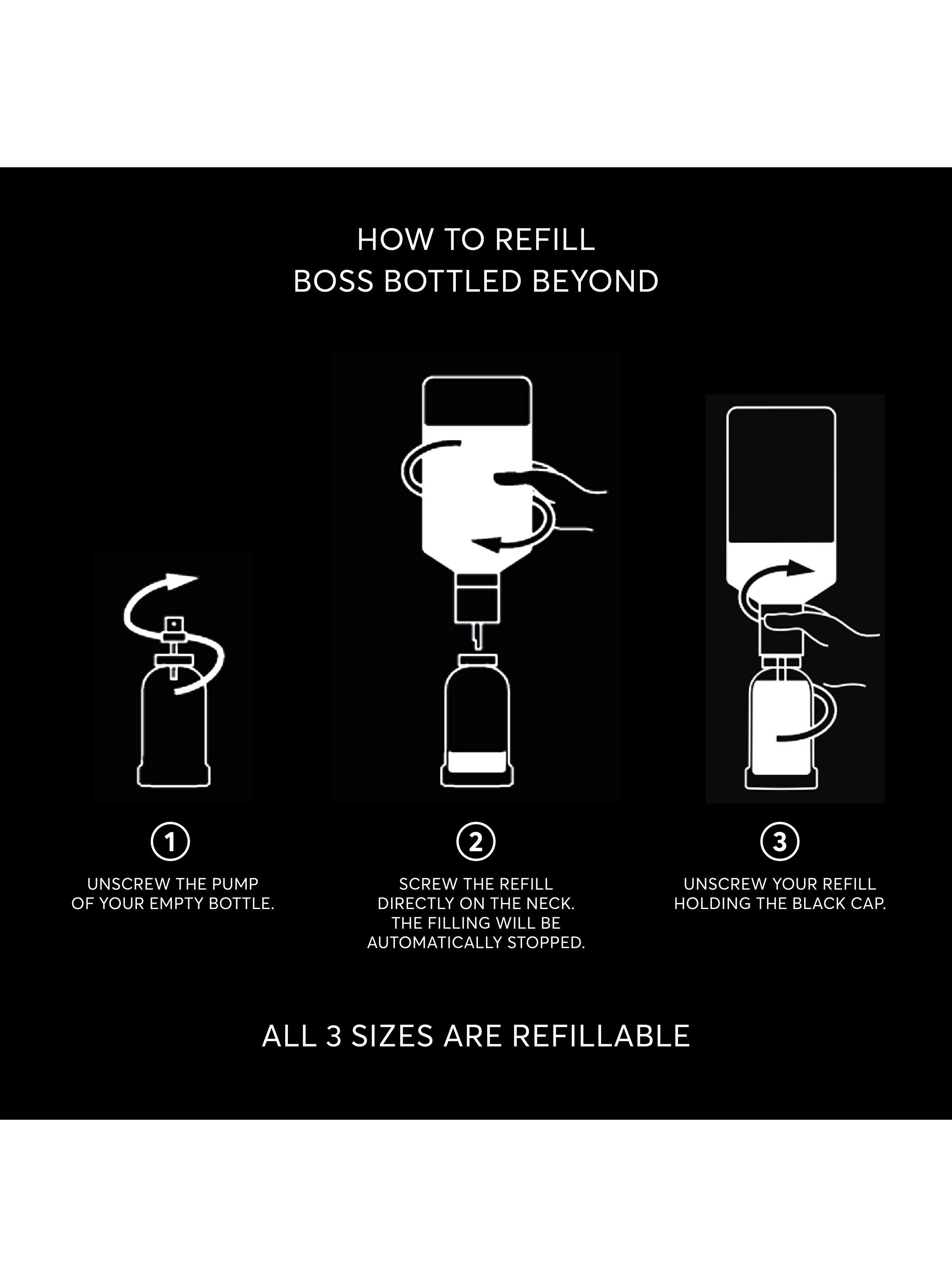 HOW TO REFILL
BOSS BOTTLED BEYOND

1

UNSCREW THE PUMP OF YOUR EMPTY BOTTLE.

2

SCREW THE REFILL DIRECTLY ON THE NECK. THE FILLING WILL BE AUTOMATICALLY STOPPED.

3

UNSCREW YOUR REFILL HOLDING THE BLACK CAP.

ALL 3 SIZES ARE REFILLABLE