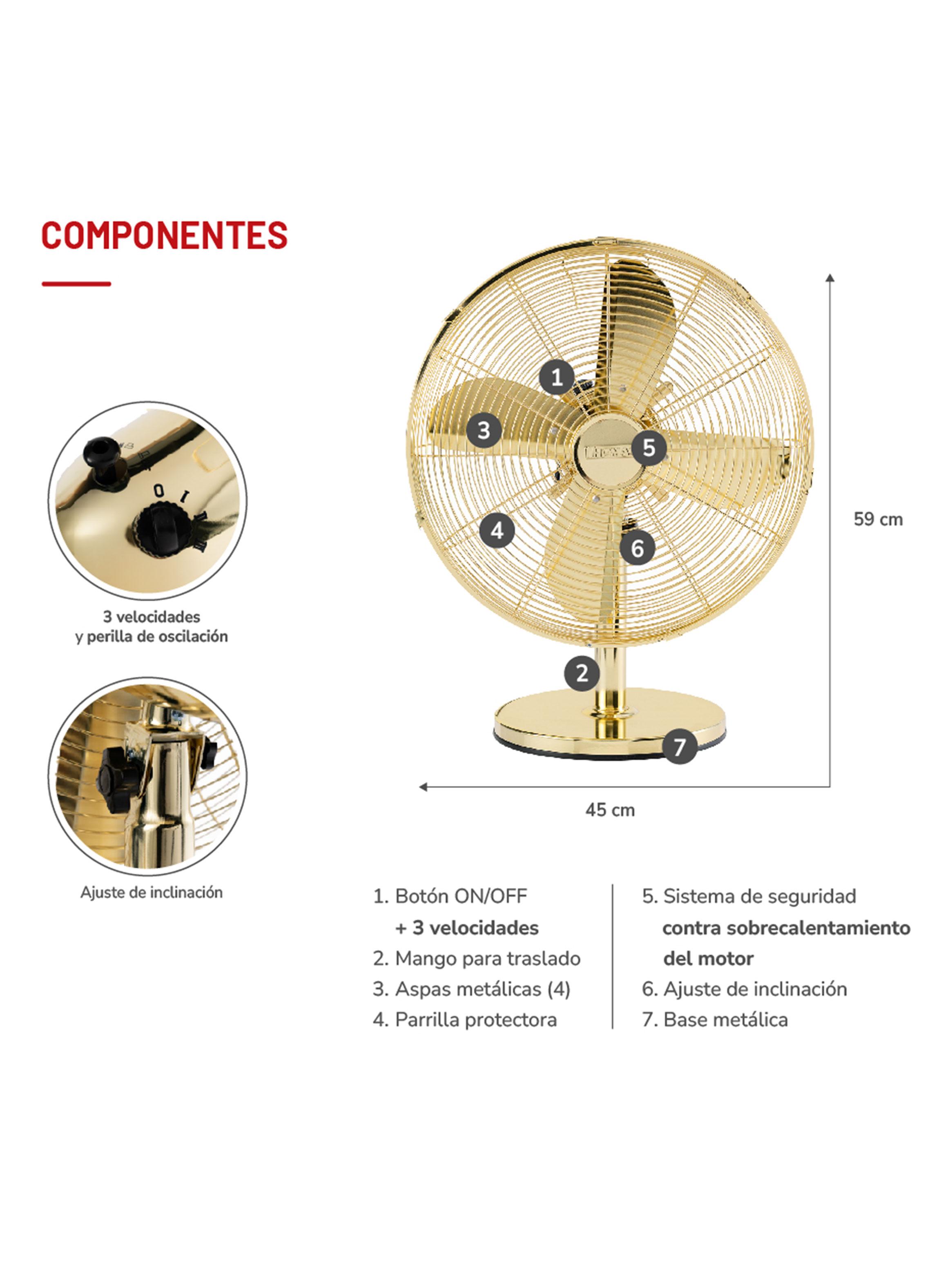 COMPONENTES

0 I

3 velocidades
y perilla de oscilación

Ajuste de inclinación

1

3

5

4

6

2

7

59 cm

45 cm

1. Botón ON/OFF
+ 3 velocidades
2. Mango para traslado
3. Aspas metálicas (4)
4. Parrilla protectora

5. Sistema de seguridad
contra sobrecalentamiento
del motor
6. Ajuste de inclinación
7. Base metálica