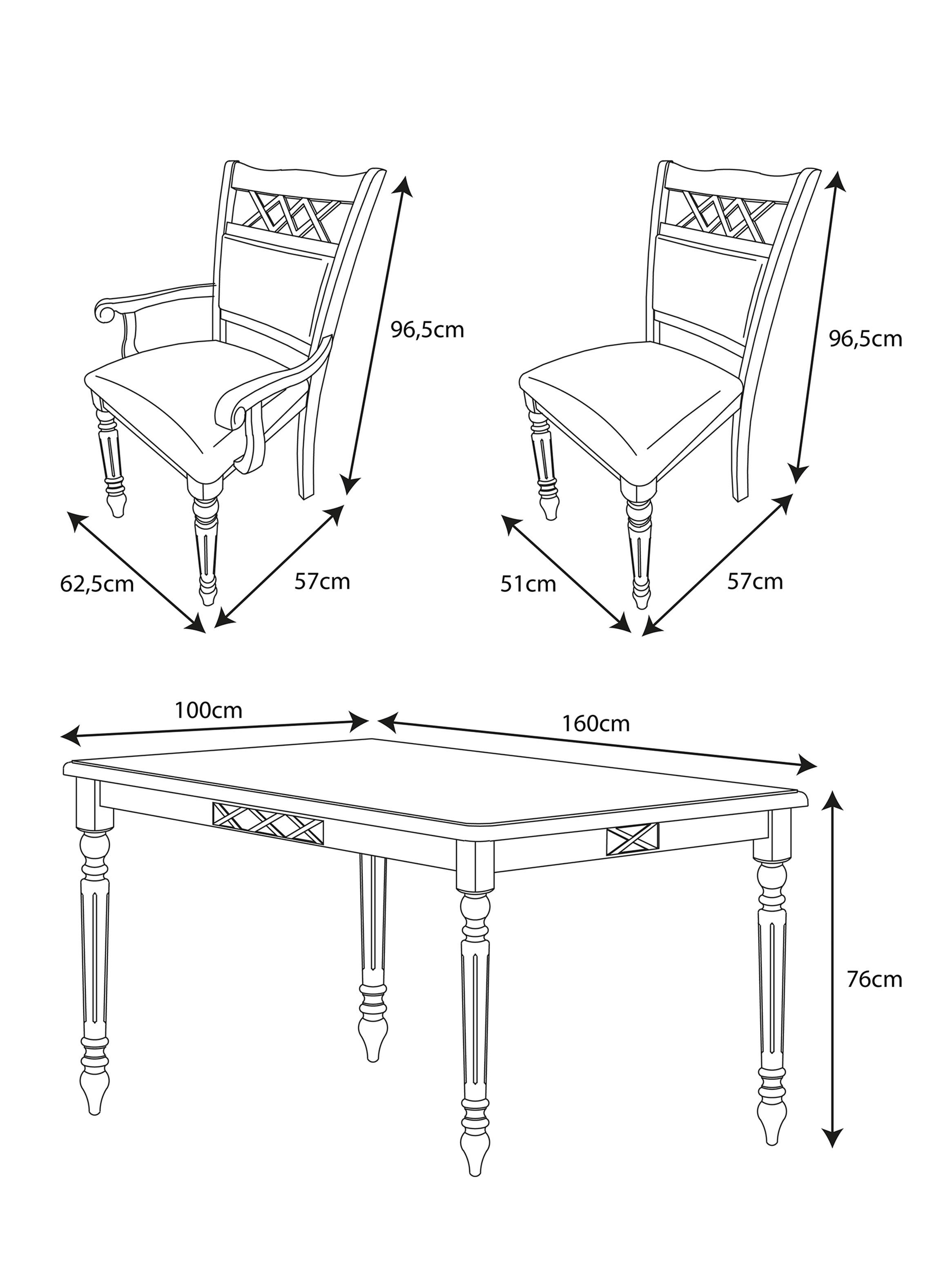 96,5cm

62,5cm

57cm

96,5cm

51cm

57cm

100cm

160cm

76cm