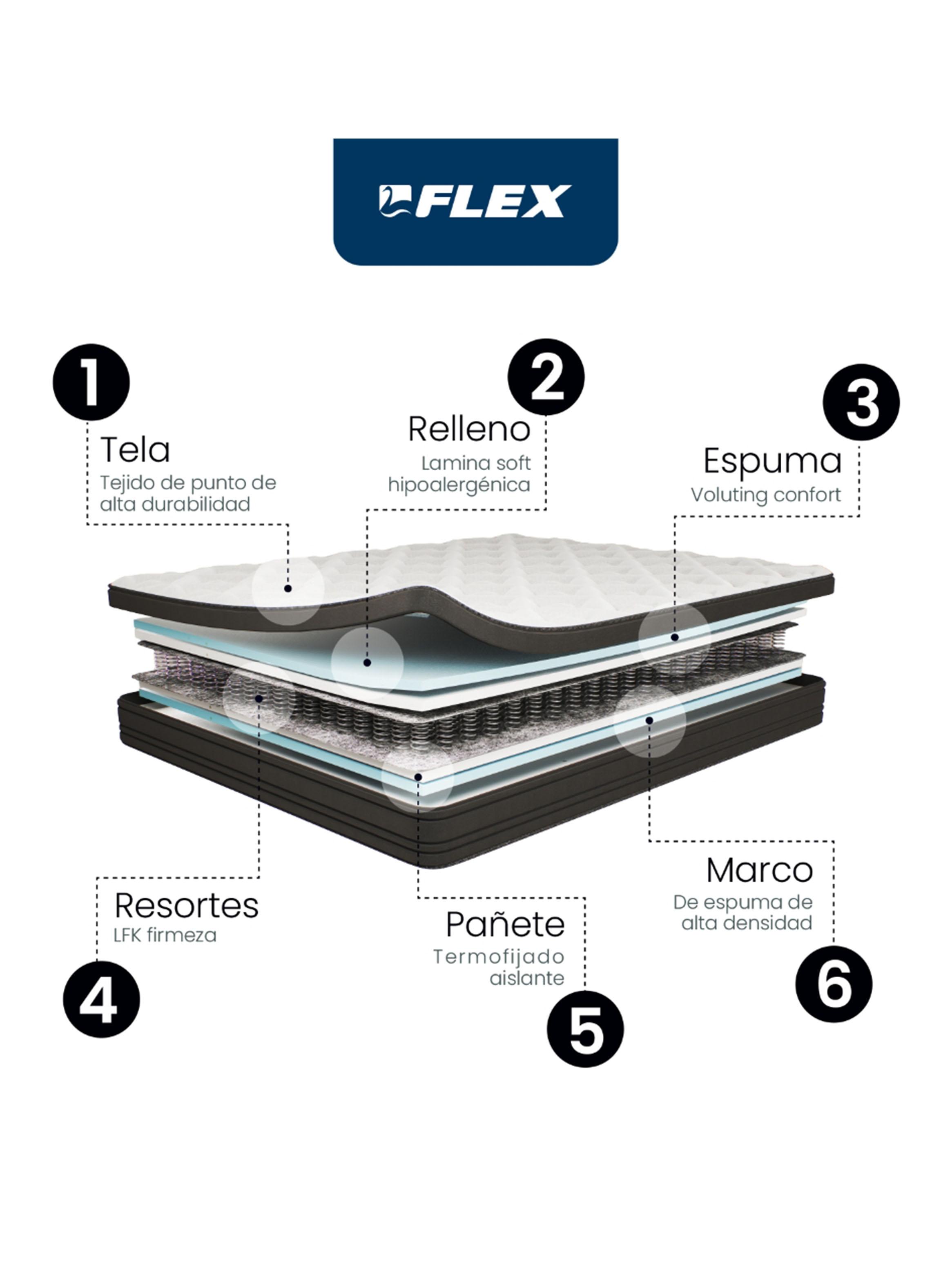 FLEX

1
Tela
Tejido de punto de alta durabilidad

2
Relleno
Lamina soft hipoalergénica

3
Espuma
Voluting confort

Resortes
LFK firmeza
4

Pañete
Termofijado aislante
5

Marco
De espuma de alta densidad
6