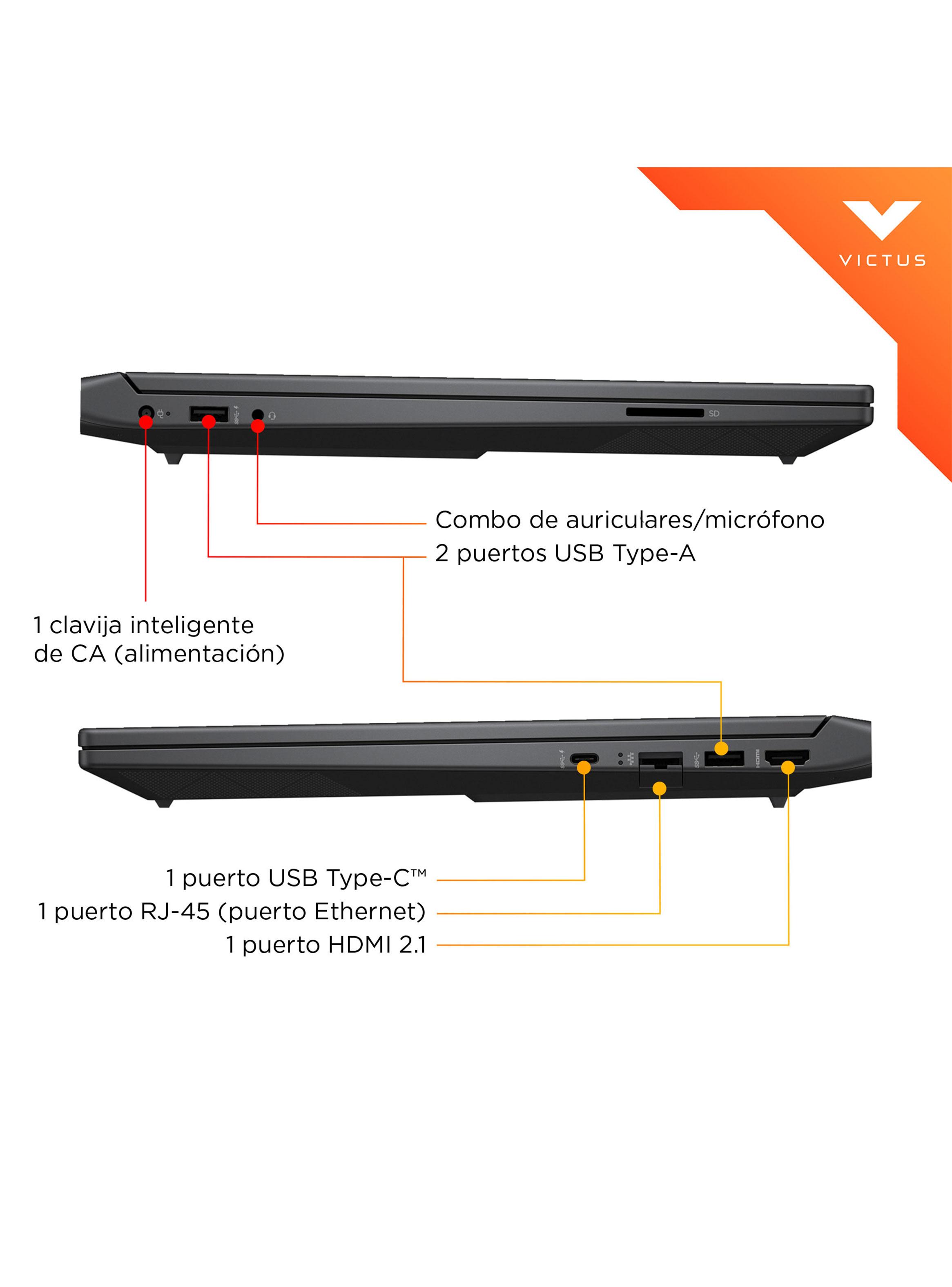 VICTUS

SD

Combo de auriculares/micrófono
2 puertos USB Type-A

1 clavija inteligente de CA (alimentación)

HDMI

1 puerto USB Type-C™
1 puerto RJ-45 (puerto Ethernet)
1 puerto HDMI 2.1