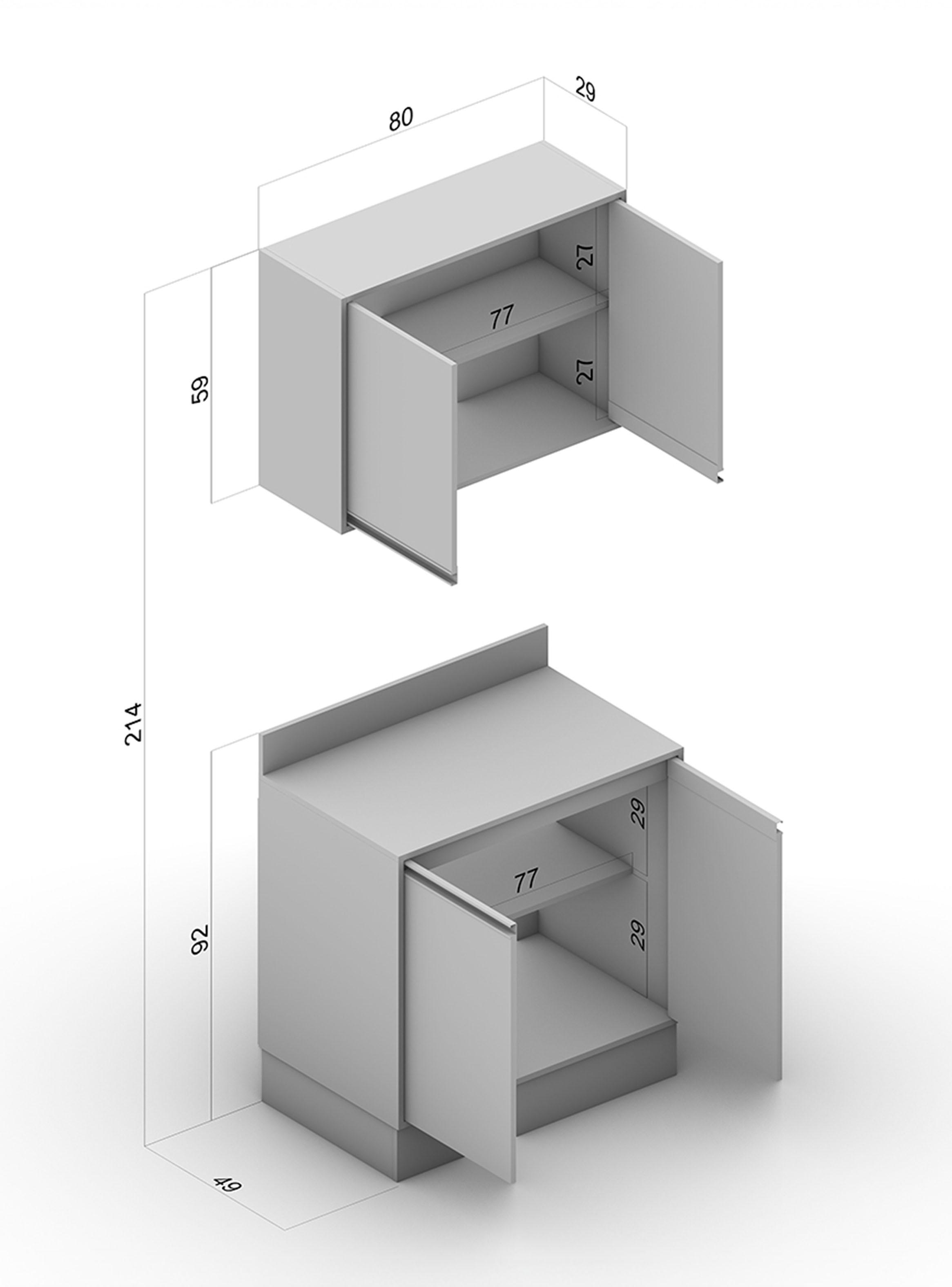 80
29
27
77
27
59
214
29
77
29
92
49