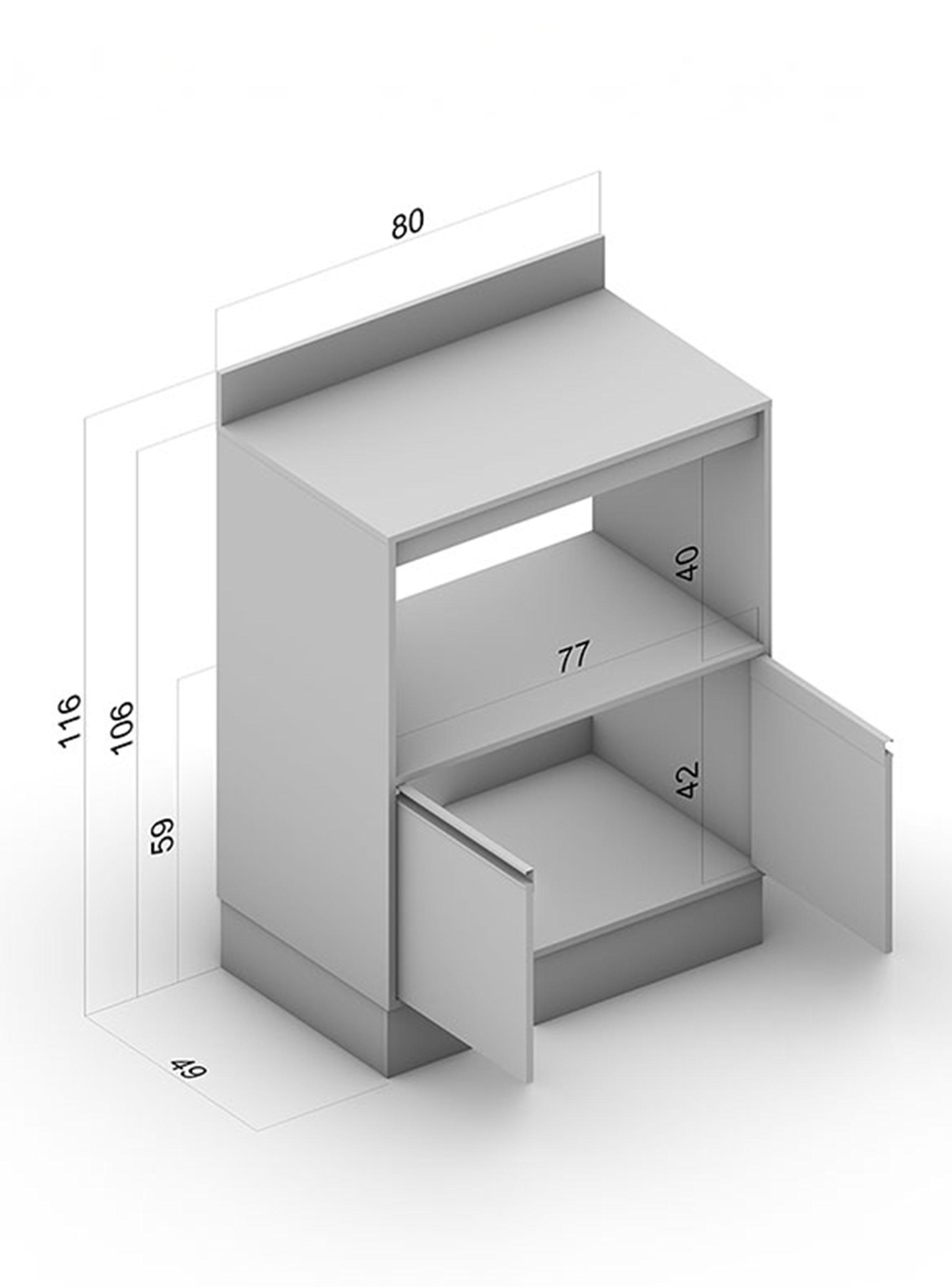 80
116
106
59
49
40
77
42