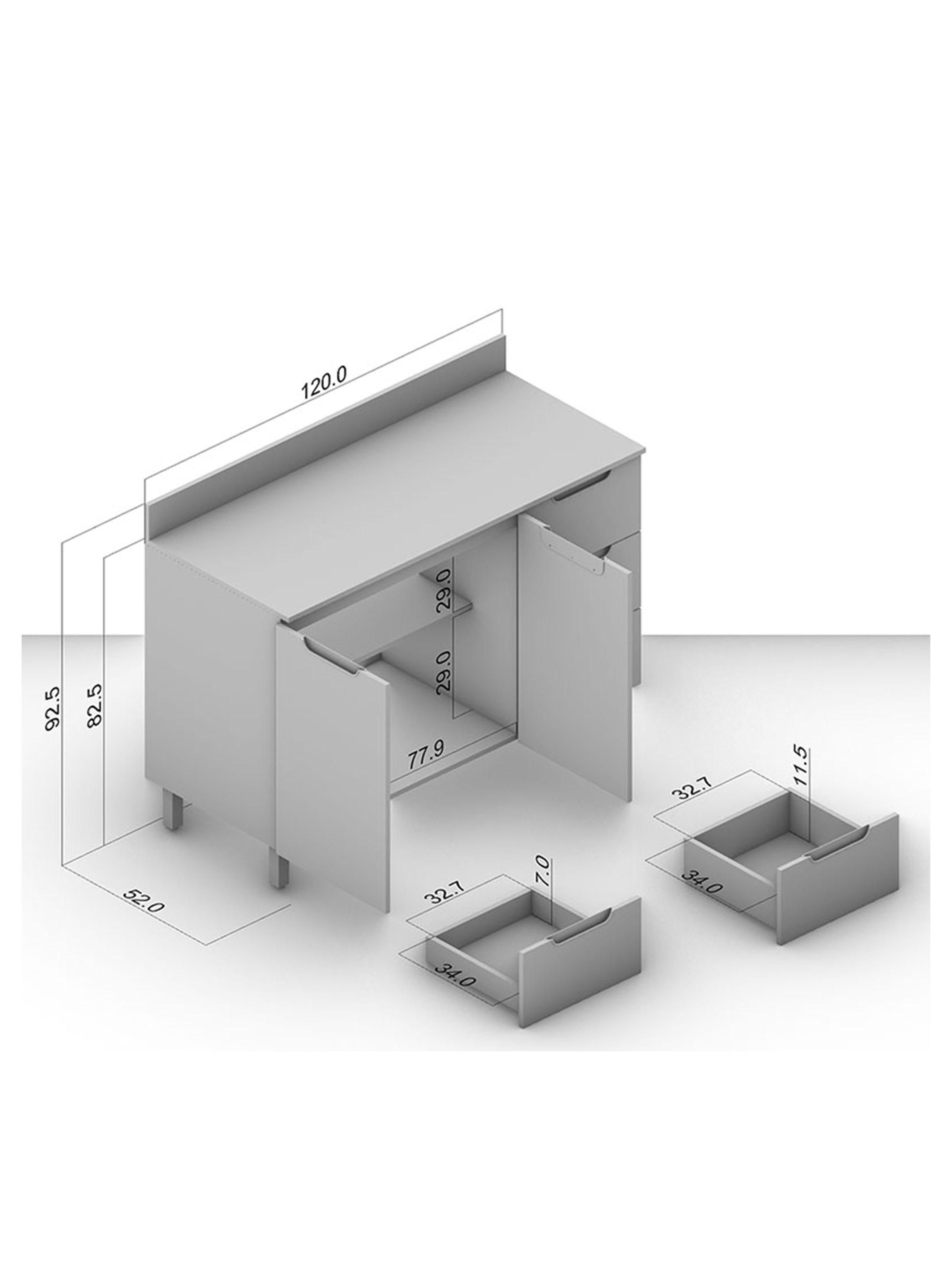 120.0

92.5

82.5

29.0

29.0

77.9

52.0

32.7

11.5

34.0

32.7

7.0

34.0