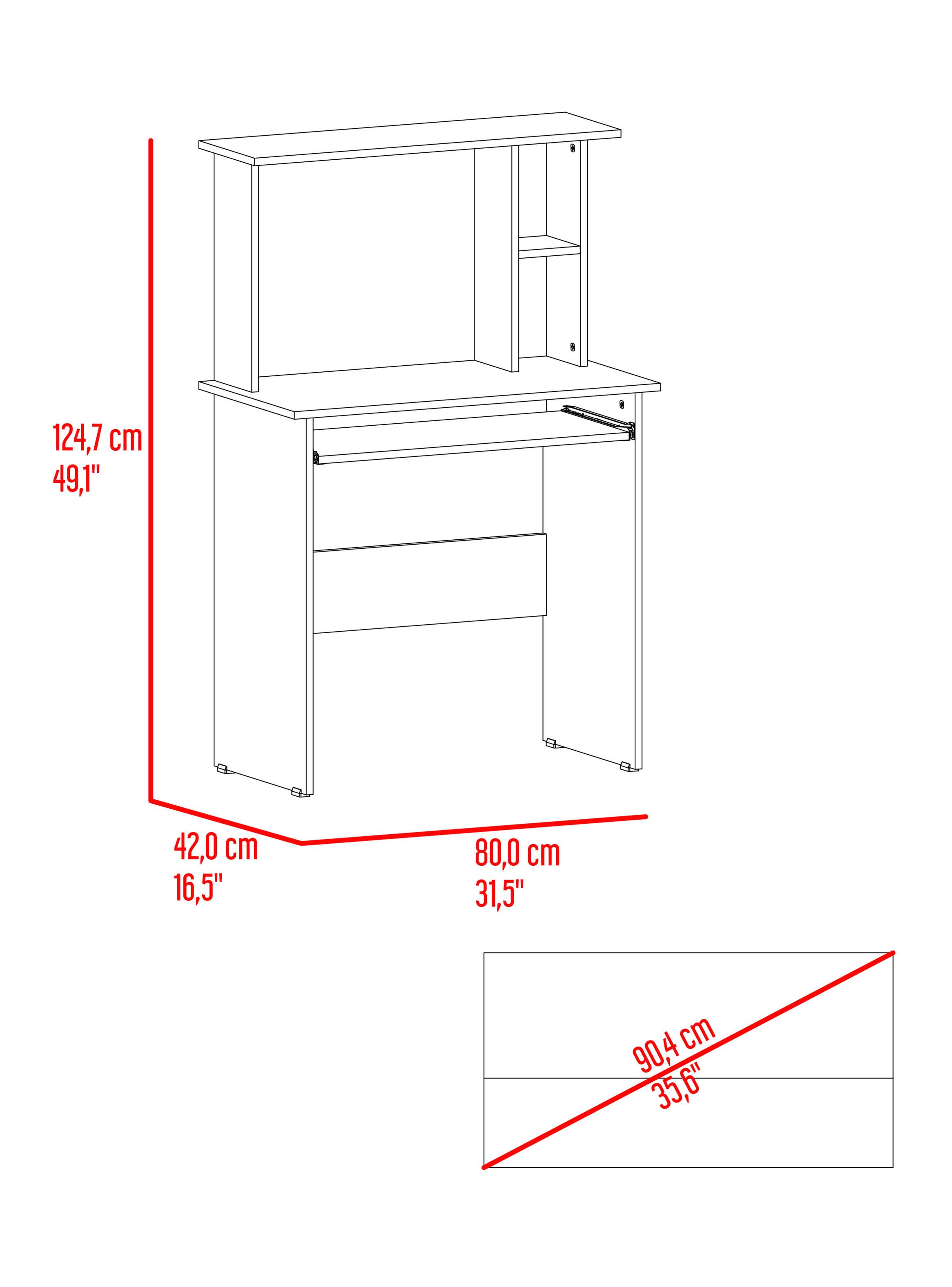 124,7 cm
49,1"

42,0 cm
16,5"

80,0 cm
31,5"

90,4 cm
35,6"