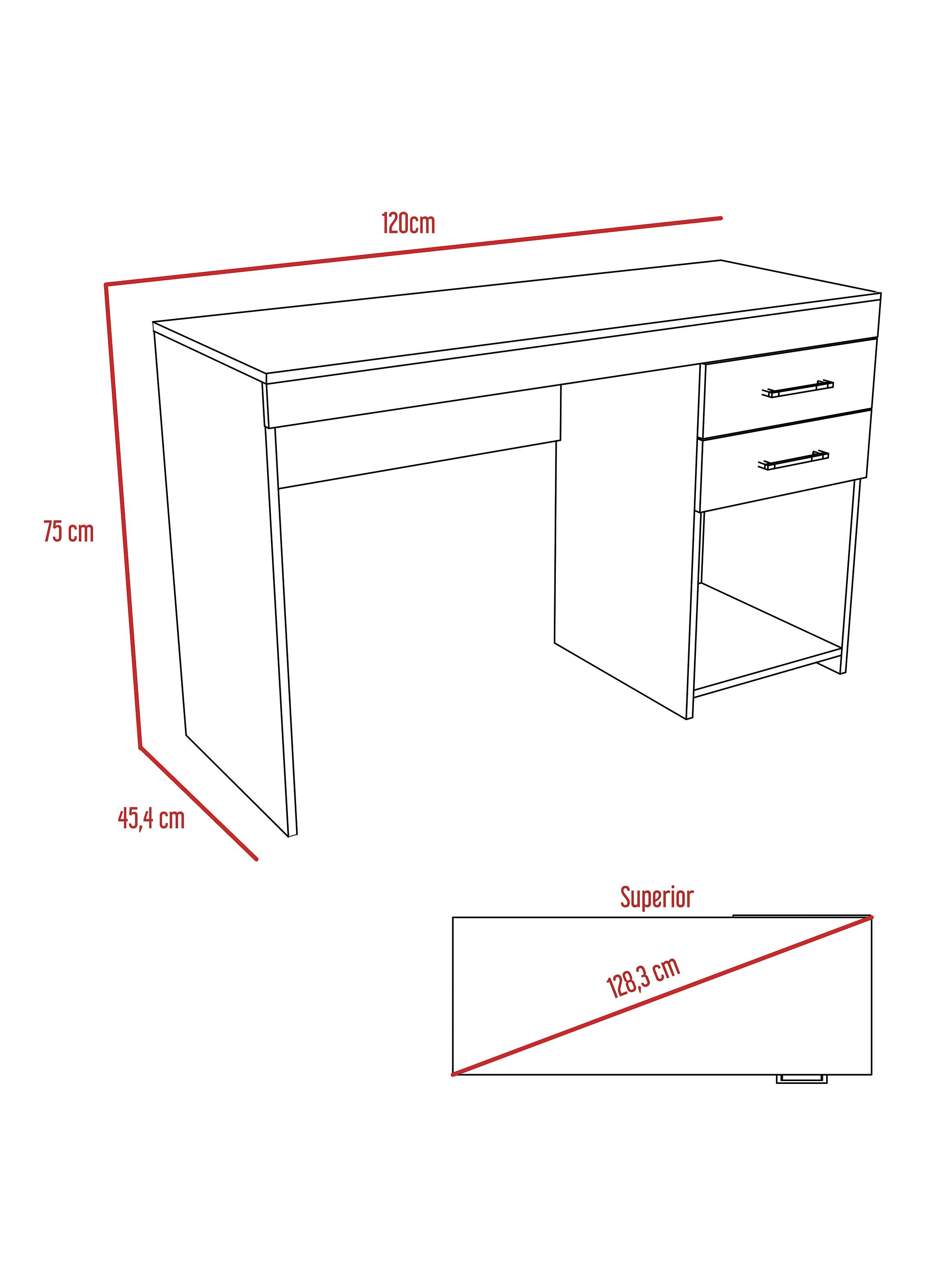 120cm

75 cm

45,4 cm

Superior

128,3 cm