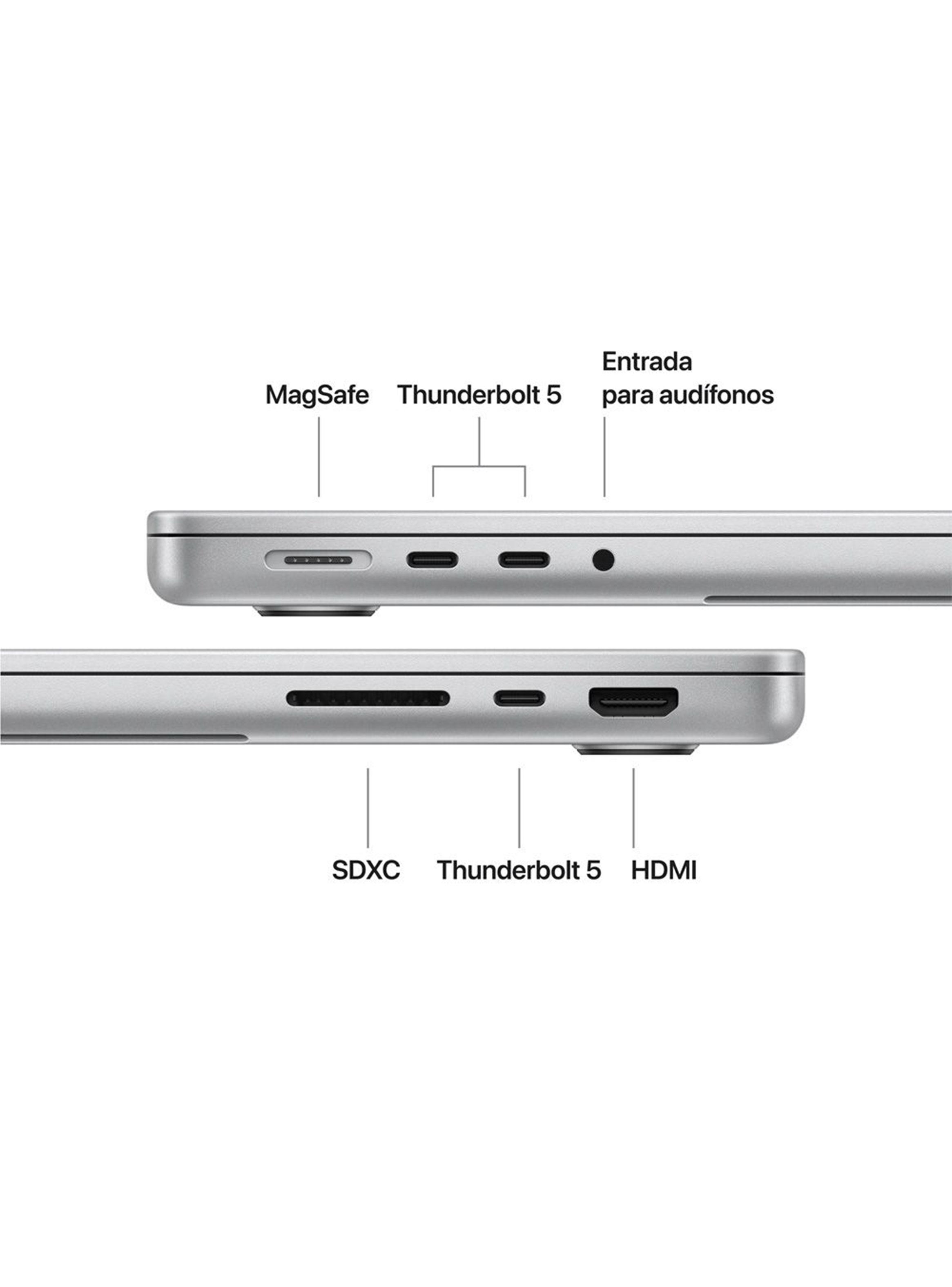 MagSafe

Thunderbolt 5

Entrada para audífonos

SDXC

Thunderbolt 5

HDMI