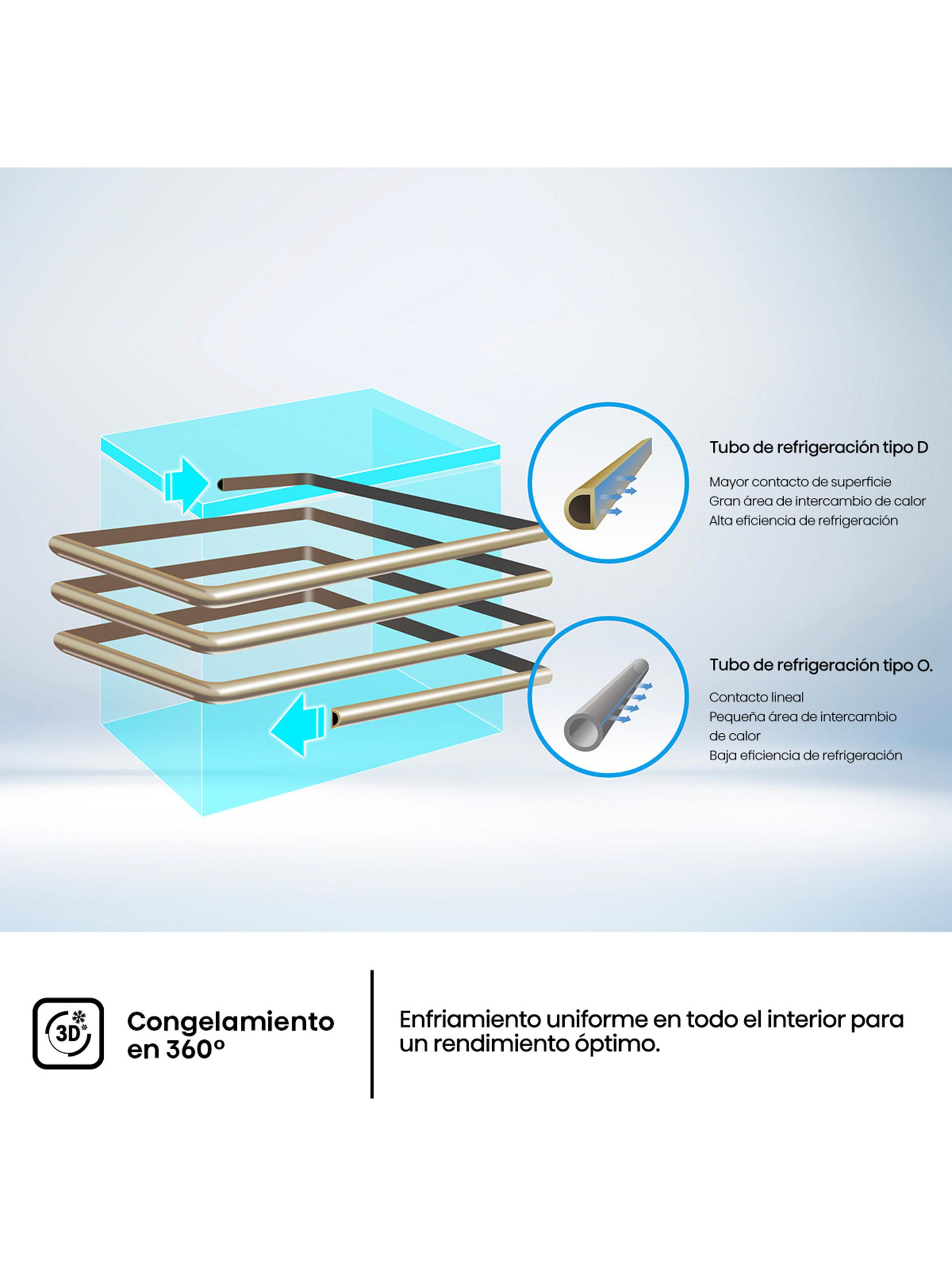 Tubo de refrigeración tipo D

Mayor contacto de superficie
Gran área de intercambio de calor
Alta eficiencia de refrigeración

Tubo de refrigeración tipo O.

Contacto lineal
Pequeña área de intercambio de calor
Baja eficiencia de refrigeración

3D

Congelamiento en 360º

Enfriamiento uniforme en todo el interior para un rendimiento óptimo.