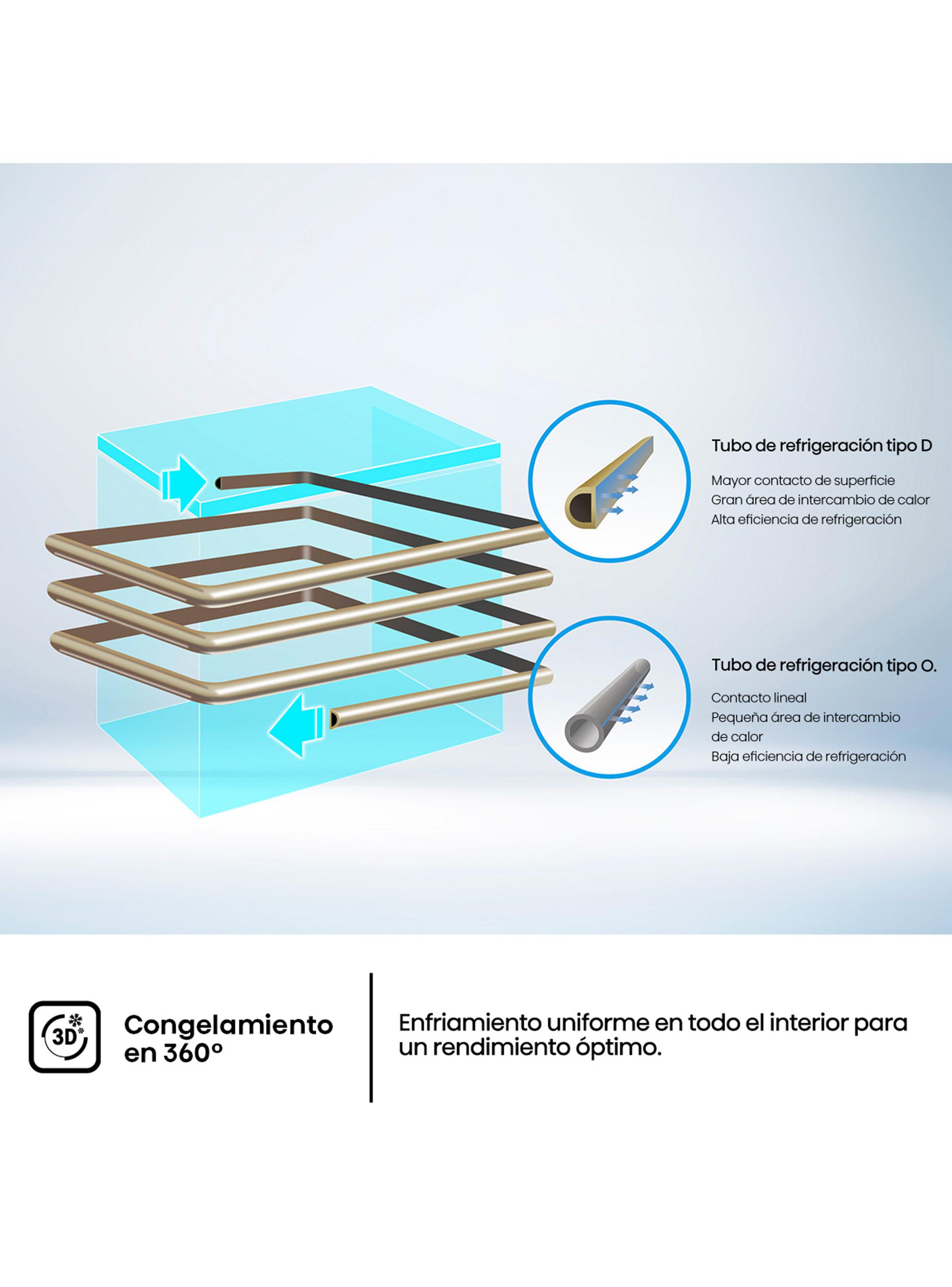 Tubo de refrigeración tipo D

Mayor contacto de superficie
Gran área de intercambio de calor
Alta eficiencia de refrigeración

Tubo de refrigeración tipo O.

Contacto lineal
Pequeña área de intercambio de calor
Baja eficiencia de refrigeración

3D

Congelamiento en 360°

Enfriamiento uniforme en todo el interior para un rendimiento óptimo.