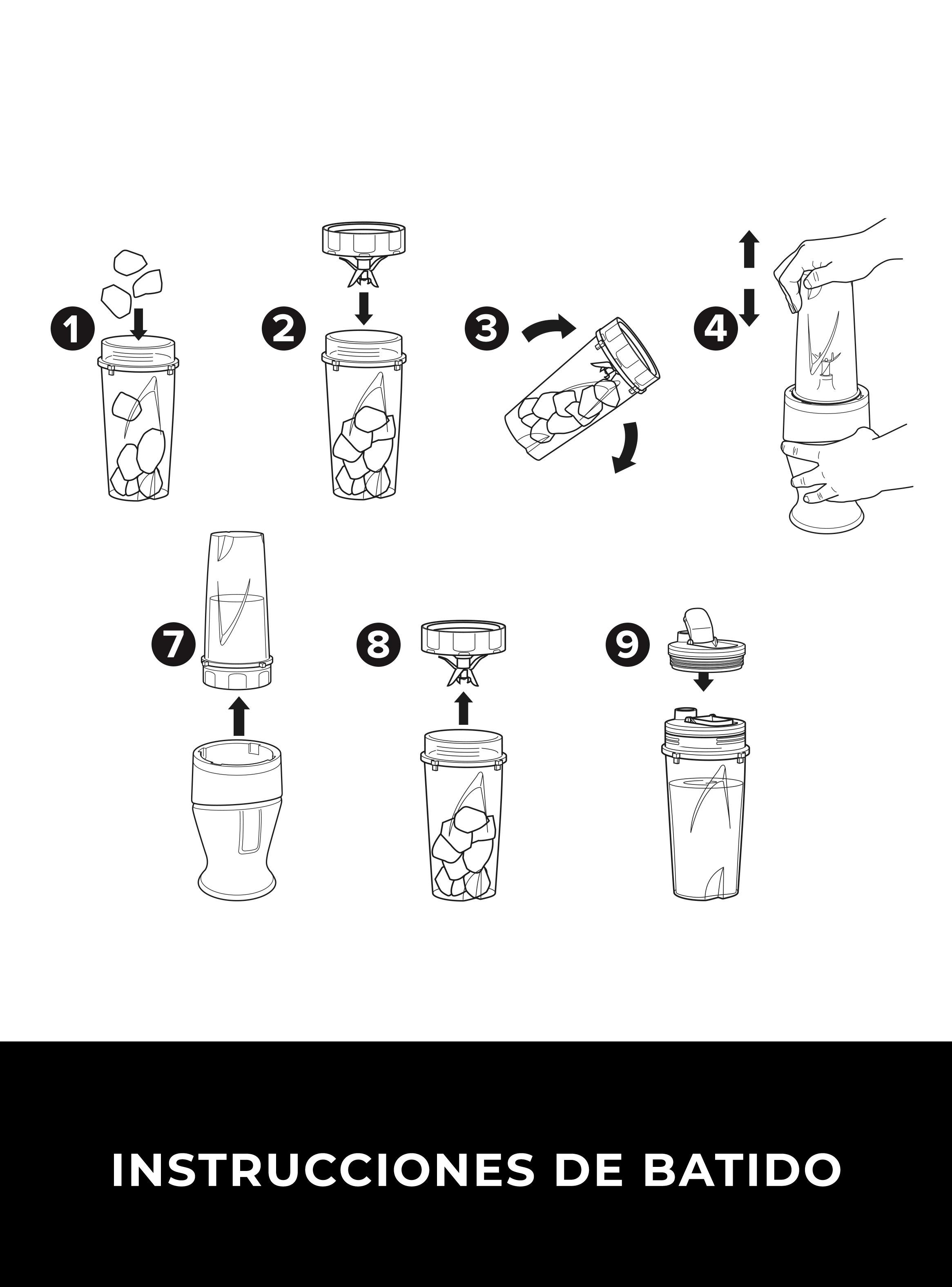 1

2

3

4

7

8

9

INSTRUCCIONES DE BATIDO