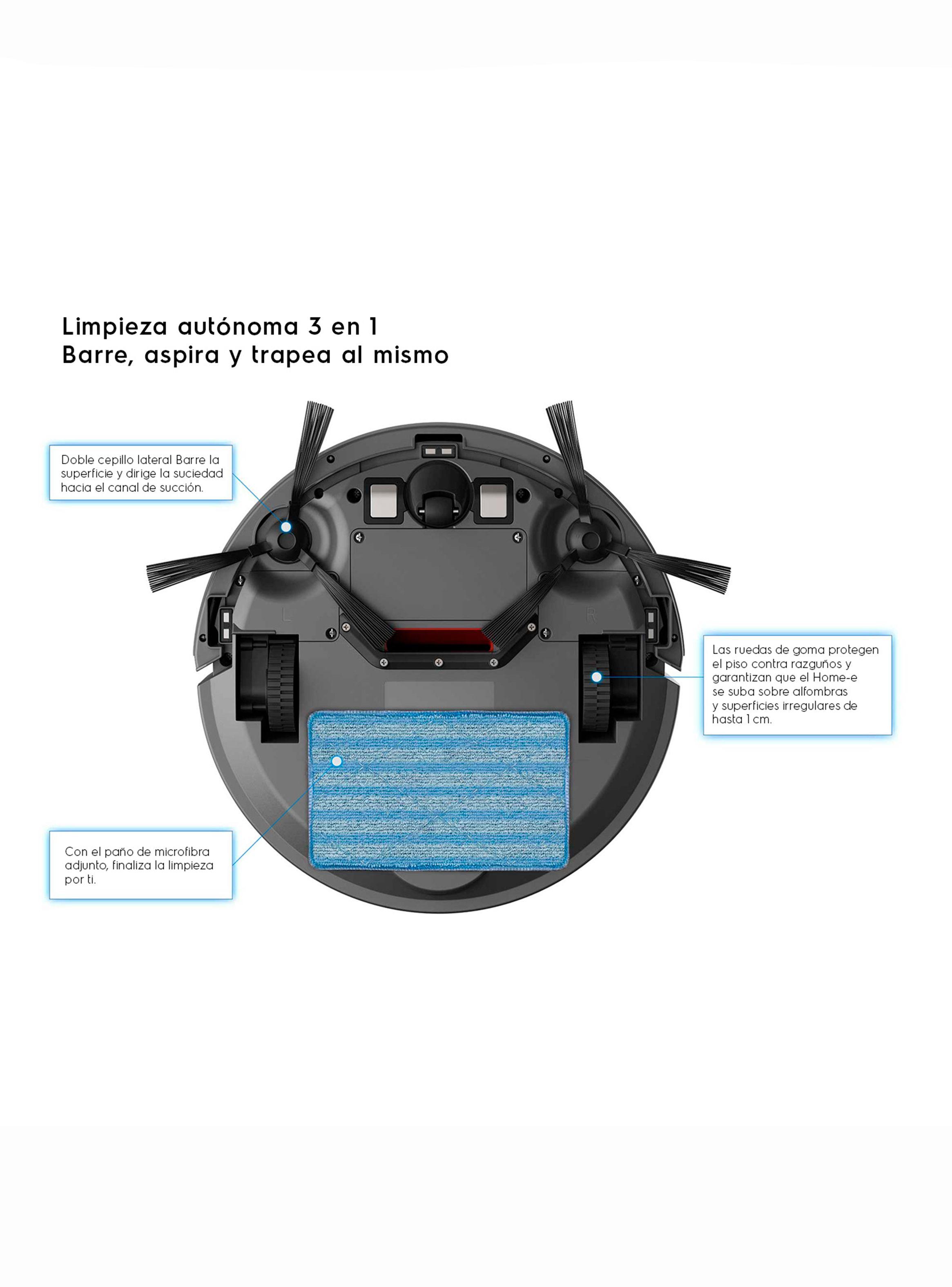 Limpieza autónoma 3 en 1
Barre, aspira y trapea al mismo

Doble cepillo lateral Barre la superficie y dirige la suciedad hacia el canal de succión.

L

R

Las ruedas de goma protegen el piso contra razguños y garantizan que el Home-e se suba sobre alfombras y superficies irregulares de hasta 1 cm.

Con el paño de microfibra adjunto, finaliza la limpieza por ti.