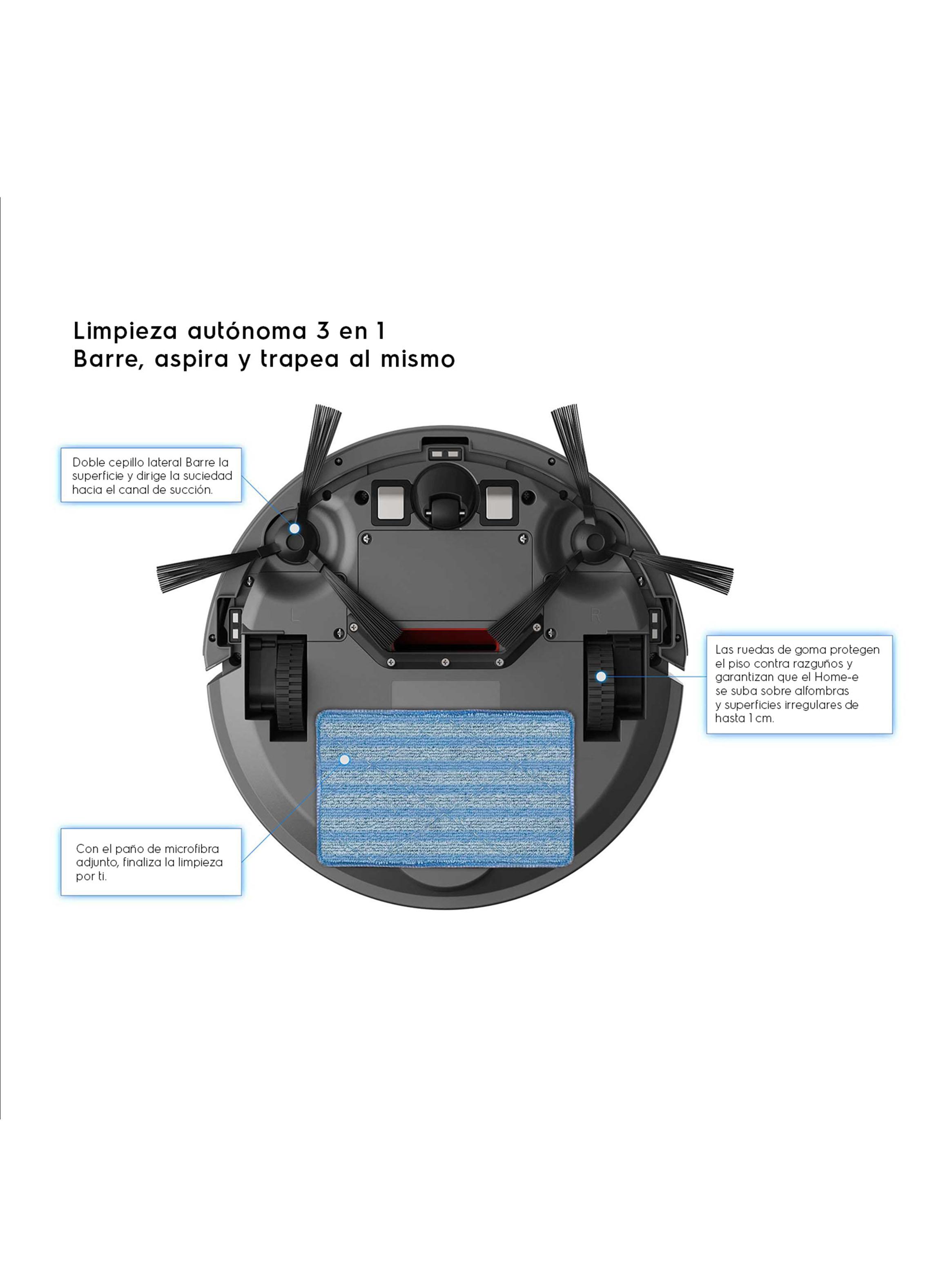 Limpieza autónoma 3 en 1
Barre, aspira y trapea al mismo

Doble cepillo lateral Barre la superficie y dirige la suciedad hacia el canal de succión.

L

R

Las ruedas de goma protegen el piso contra razguños y garantizan que el Home-e se suba sobre alfombras y superficies irregulares de hasta 1 cm.

Con el paño de microfibra adjunto, finaliza la limpieza por ti.