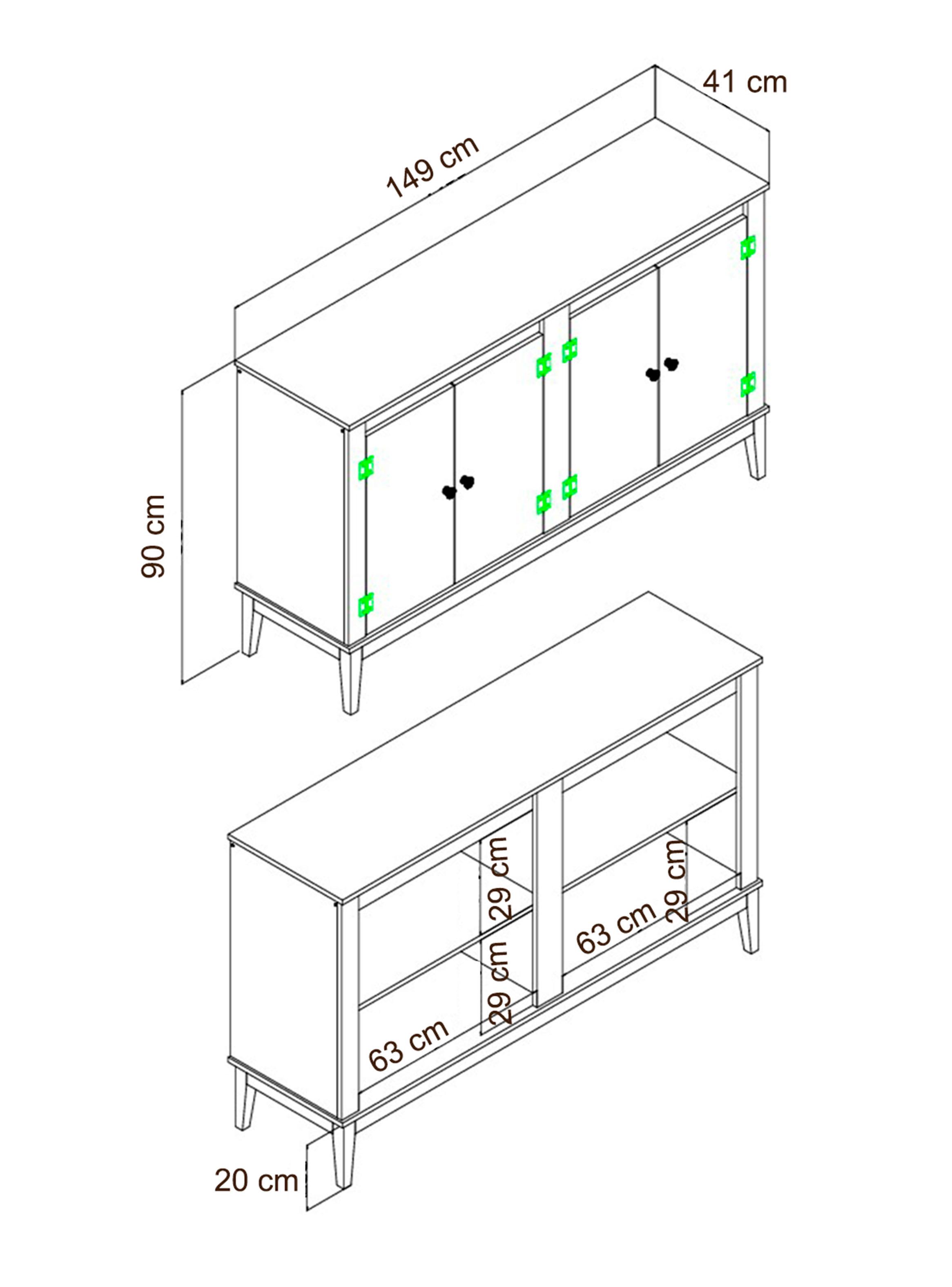 41 cm

149 cm

90 cm

29 cm

29 cm

63 cm

29 cm

63 cm

20 cm